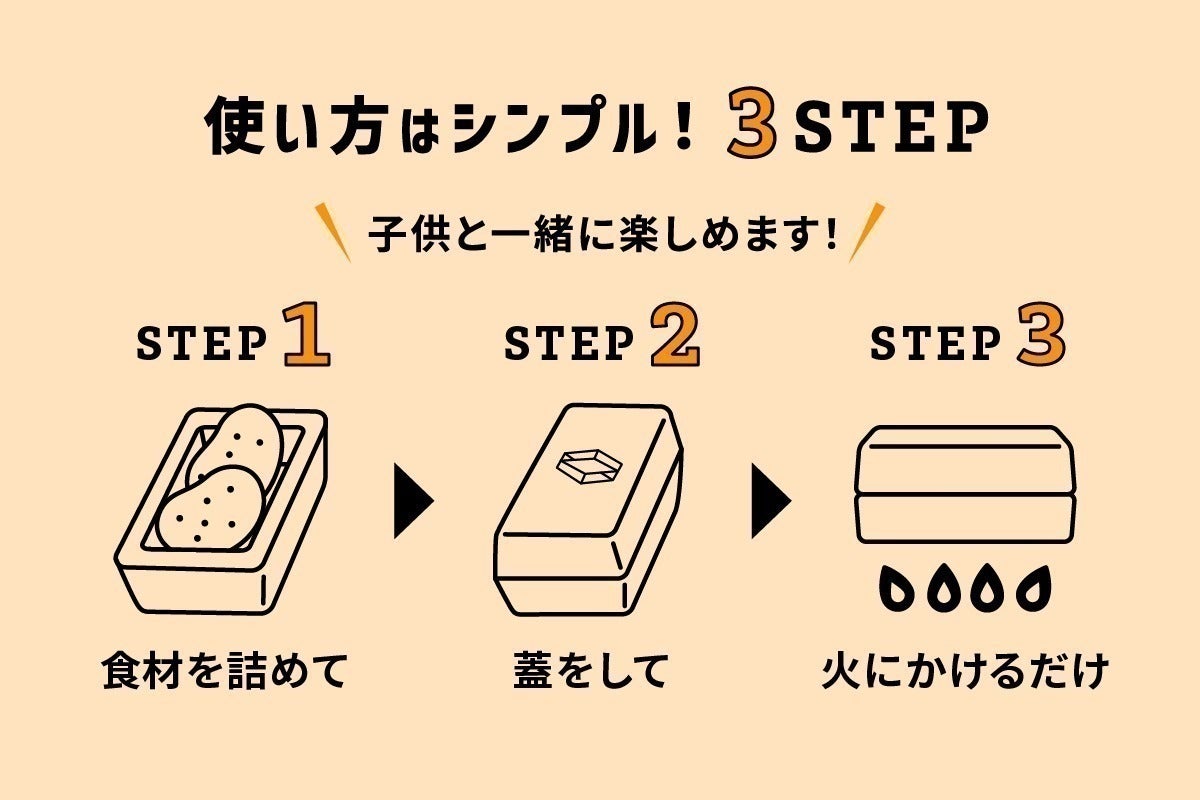 使い方はシンプル！ 3 STEP

子供と一緒に楽しめます！

STEP 1

食材を詰めて

STEP 2

蓋をして

STEP 3

火にかけるだけ