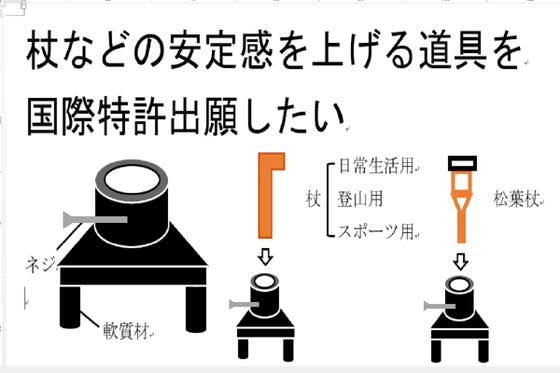 杖などの安定感を上げる道具を
国際特許出願したい

ネジ

軟質材

杖
日常生活用
登山用
スポーツ用

松葉杖