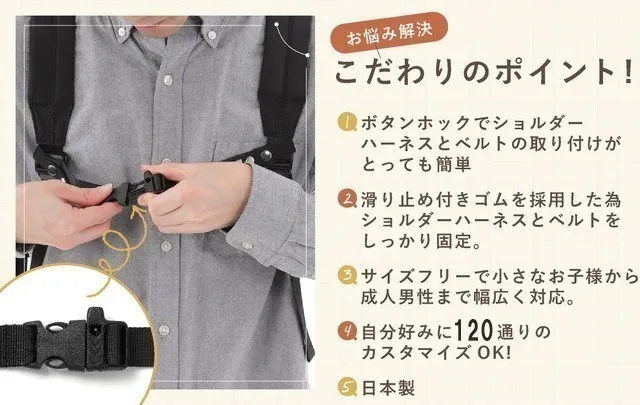 お悩み解決

こだわりのポイント!

1 ボタンホックでショルダーハーネスとベルトの取り付けがとっても簡単

2 滑り止め付きゴムを採用した為ショルダーハーネスとベルトをしっかり固定。

3 サイズフリーで小さなお子様から成人男性まで幅広く対応。

4 自分好みに120通りのカスタマイズOK!

5 日本製