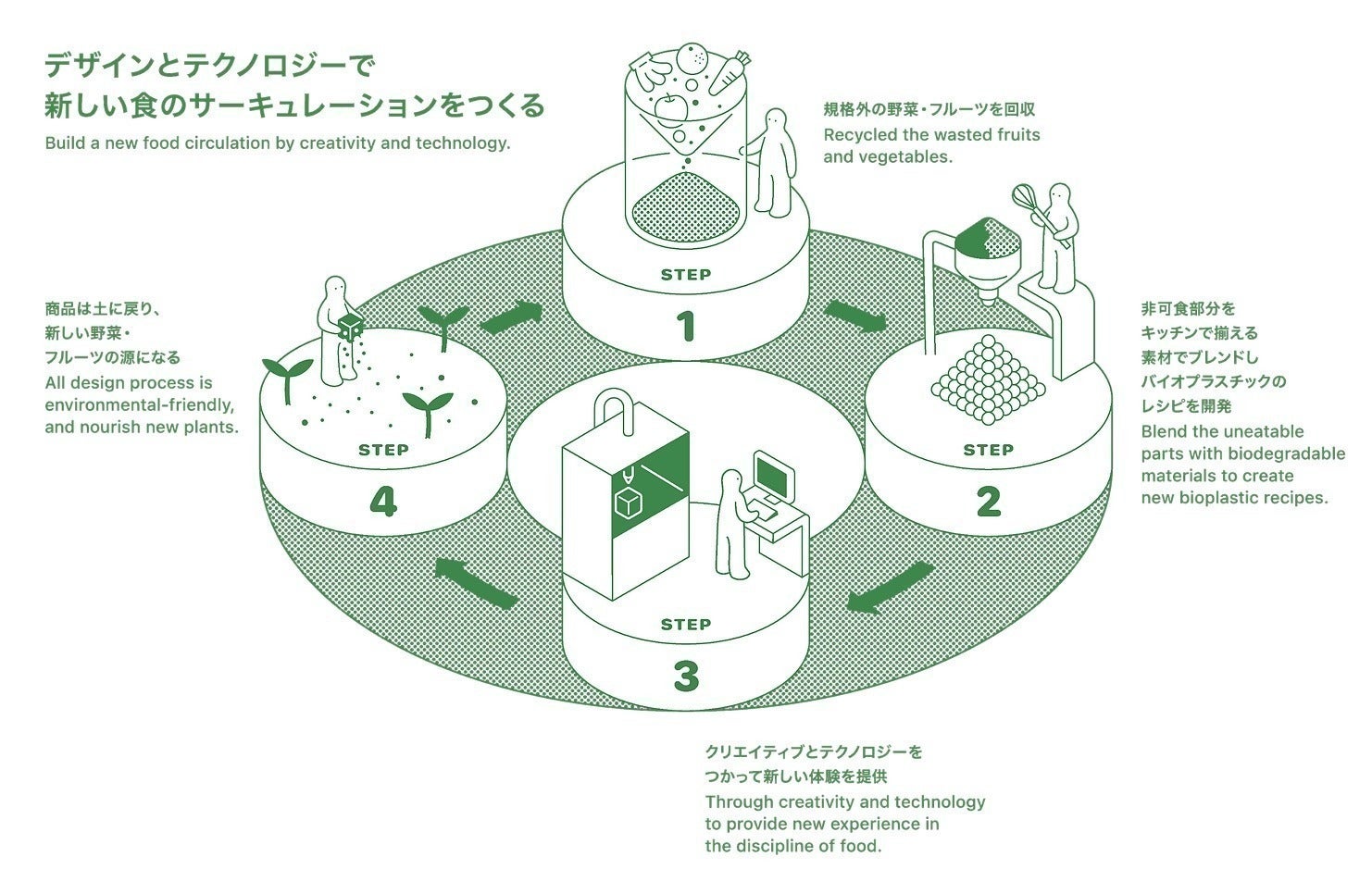 デザインとテクノロジーで
新しい食のサーキュレーションをつくる
Build a new food circulation by creativity and technology.

規格外の野菜・フルーツを回収
Recycled the wasted fruits and vegetables.

STEP
1

非可食部分を
キッチンで揃える
素材でブレンドし
バイオプラスチックの
レシピを開発
Blend the uneatable parts with biodegradable materials to create new bioplastic recipes.

STEP
2

STEP
3

クリエイティブとテクノロジーを
つかって新しい体験を提供
Through creativity and technology to provide new experience in the discipline of food.

商品は土に戻り、
新しい野菜・
フルーツの源になる
All design process is environmental-friendly, and nourish new plants.

STEP
4