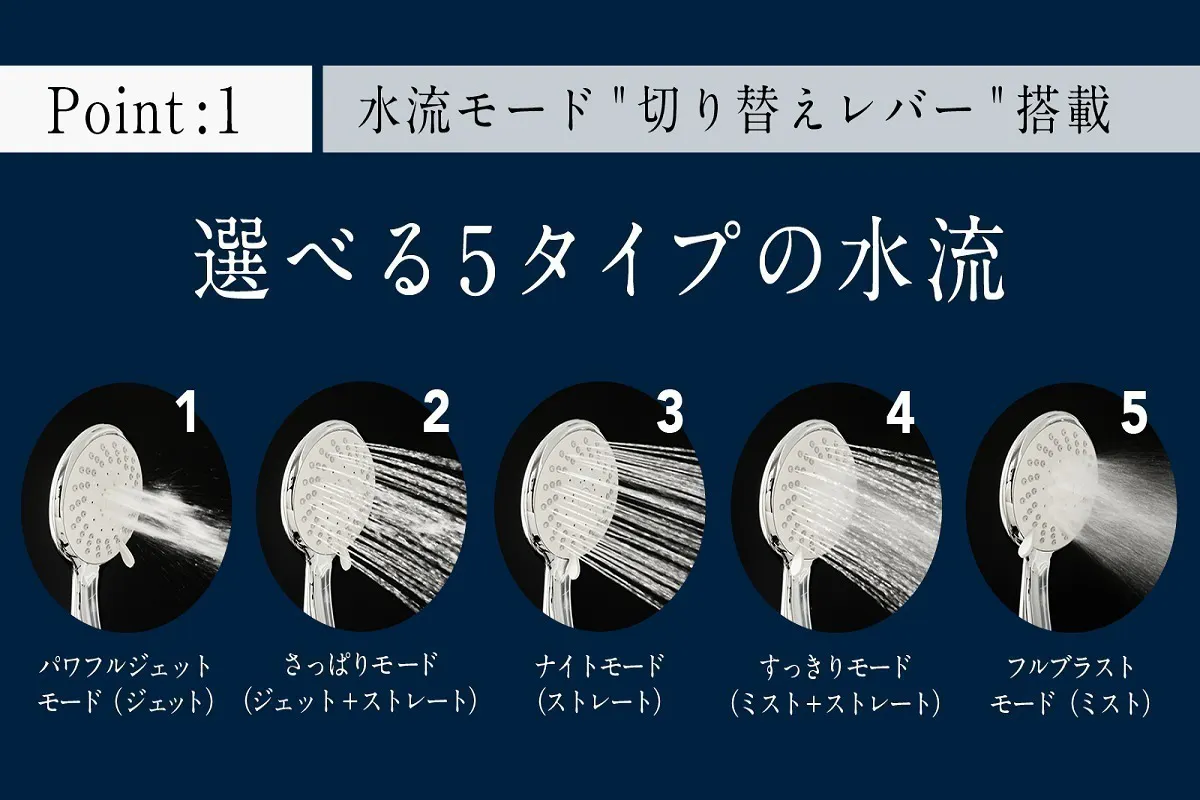 Point:1

水流モード"切り替えレバー"搭載

選べる5タイプの水流

1

パワフルジェットモード（ジェット）

2

さっぱりモード（ジェット+ストレート）

3

ナイトモード（ストレート）

4

すっきりモード（ミスト+ストレート）

5

フルブラストモード（ミスト）