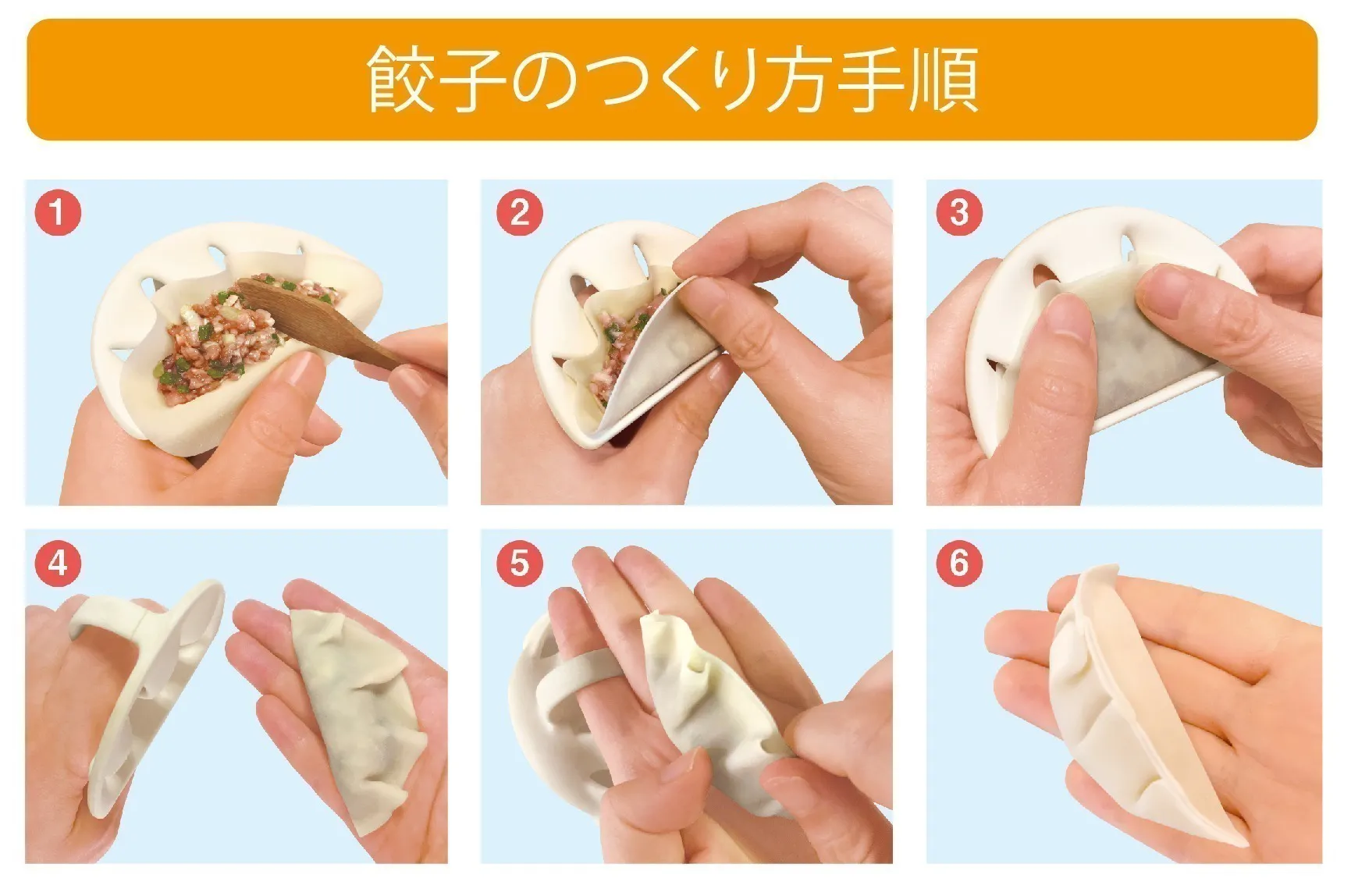 餃子のつくり方手順

1

2

3

4

5

6