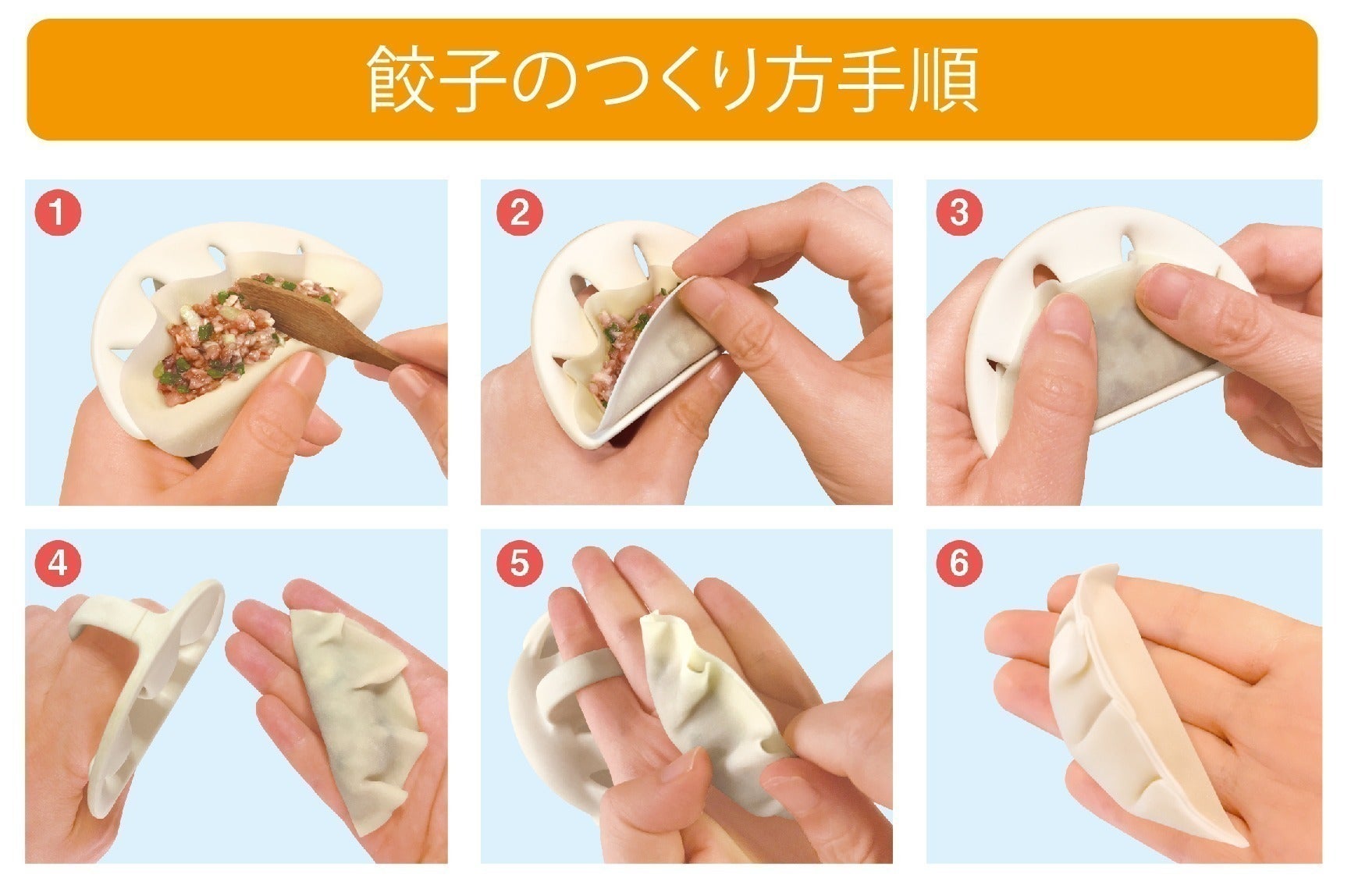 餃子のつくり方手順

1

2

3

4

5

6