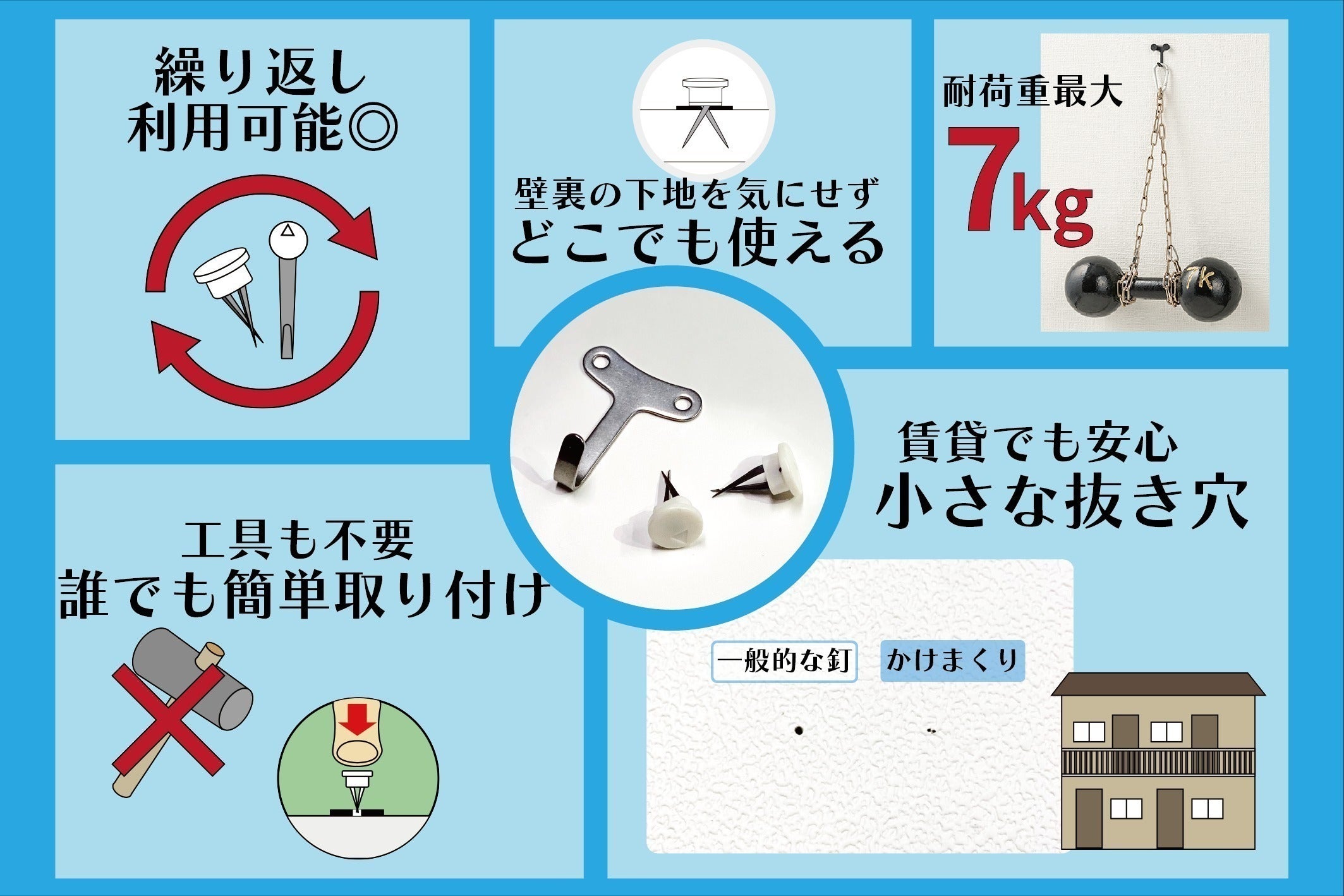 繰り返し
利用可能◎

壁裏の下地を気にせず
どこでも使える

耐荷重最大
7kg

7K

賃貸でも安心
小さな抜き穴

工具も不要
誰でも簡単取り付け

一般的な釘
かけまくり