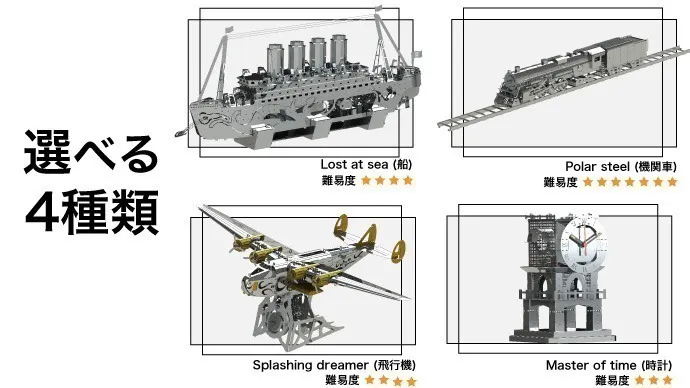 選べる
4種類

Lost at sea (船)
難易度 ★★★★

Polar steel (機関車)
難易度 ★★★★★★★

Splashing dreamer (飛行機)
難易度 ★★★★

Master of time (時計)
難易度 ★★★