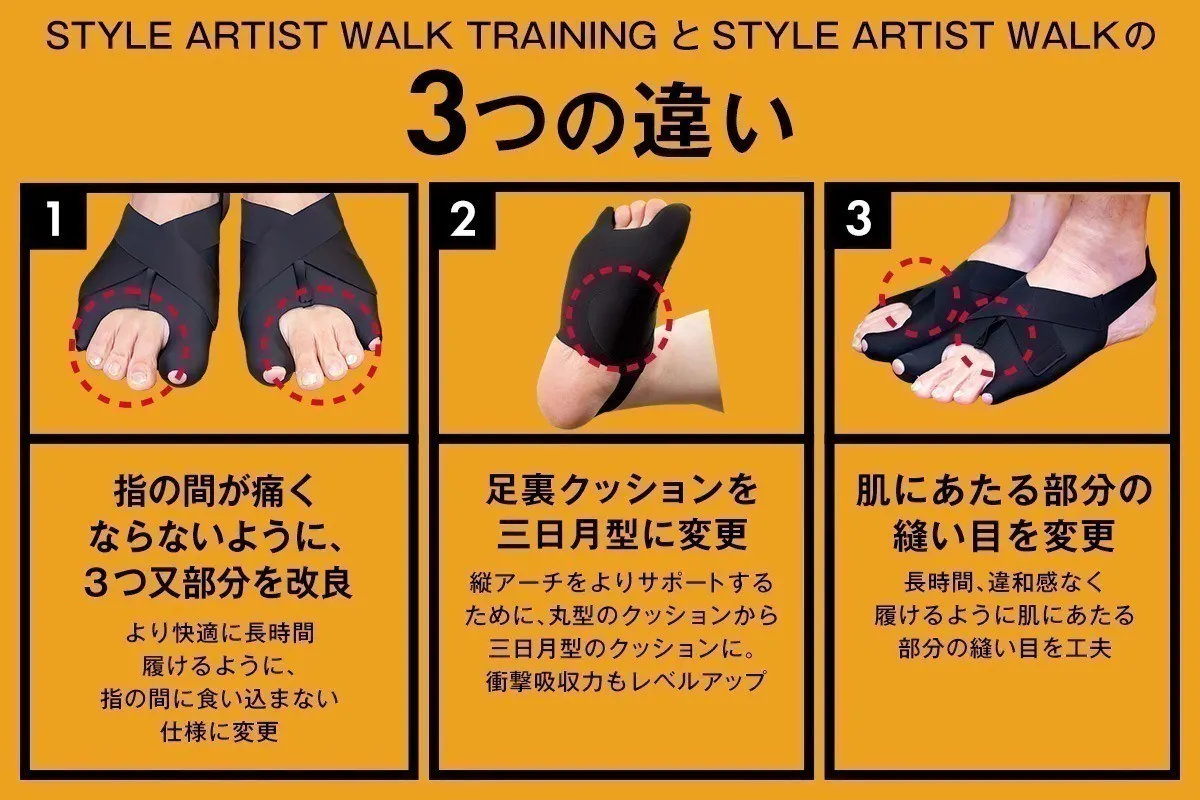 STYLE ARTIST WALK TRAINING と STYLE ARTIST WALKの

3つの違い

1

指の間が痛くならないように、3つ又部分を改良

より快適に長時間履けるように、指の間に食い込まない仕様に変更

2

足裏クッションを三日月型に変更

縦アーチをよりサポートするために、丸型のクッションから三日月型のクッションに。衝撃吸収力もレベルアップ

3

肌にあたる部分の縫い目を変更

長時間、違和感なく履けるように肌にあたる部分の縫い目を工夫