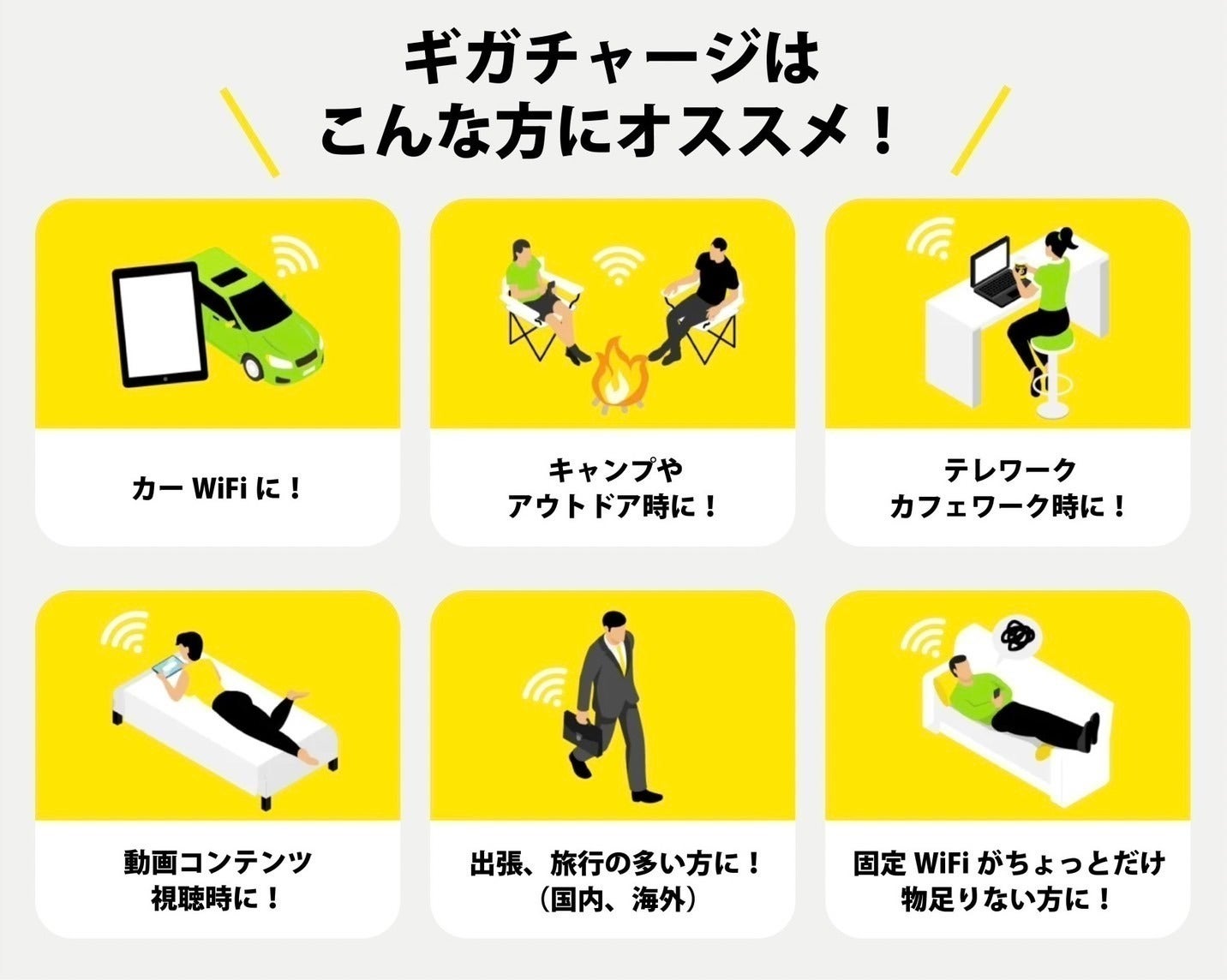 ギガチャージは
こんな方にオススメ！

カー WiFi に！

キャンプや
アウトドア時に！

テレワーク
カフェワーク時に！

動画コンテンツ
視聴時に！

出張、旅行の多い方に！
（国内、海外）

固定 WiFi がちょっとだけ
物足りない方に！