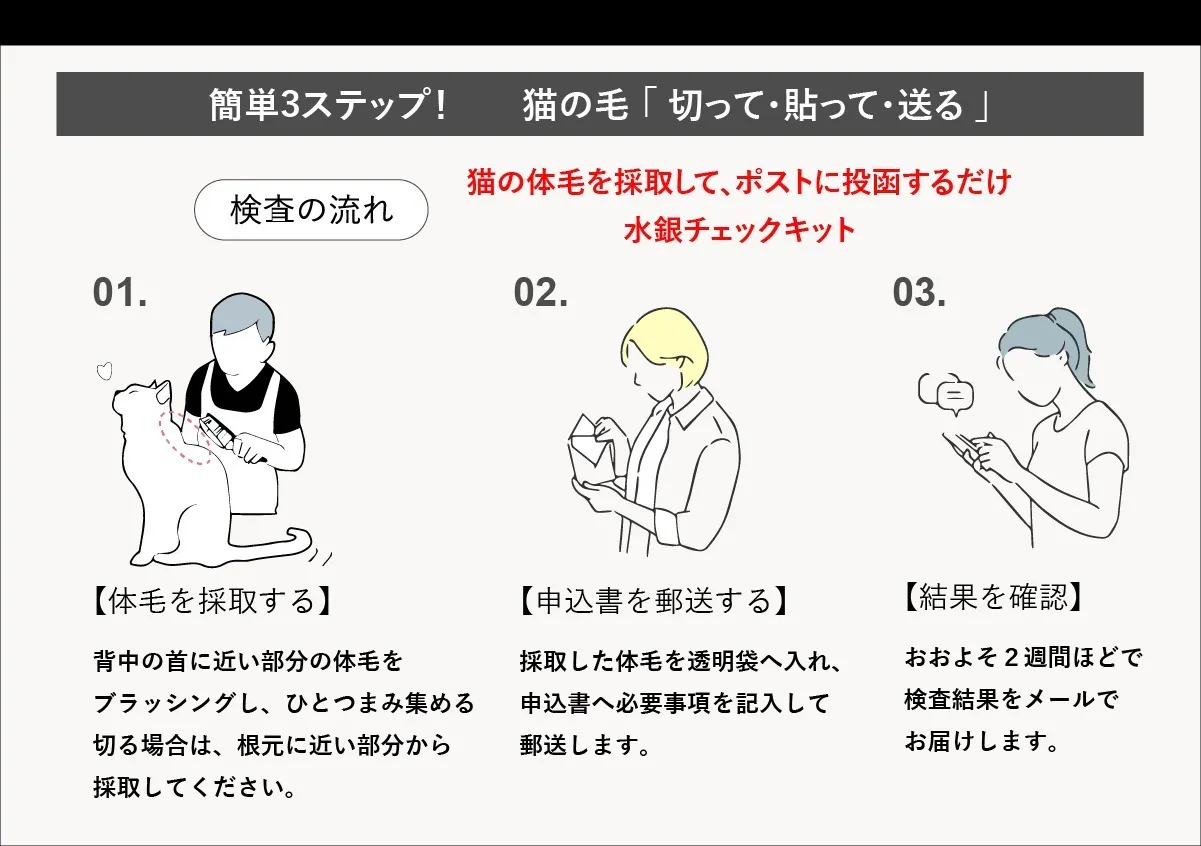 簡単3ステップ！　猫の毛「 切って･貼って･送る 」

検査の流れ

猫の体毛を採取して、ポストに投函するだけ
水銀チェックキット

01.

【体毛を採取する】

背中の首に近い部分の体毛を
ブラッシングし、ひとつまみ集める
切る場合は、根元に近い部分から
採取してください。

02.

【申込書を郵送する】

採取した体毛を透明袋へ入れ、
申込書へ必要事項を記入して
郵送します。

03.

【結果を確認】

おおよそ２週間ほどで
検査結果をメールで
お届けします。