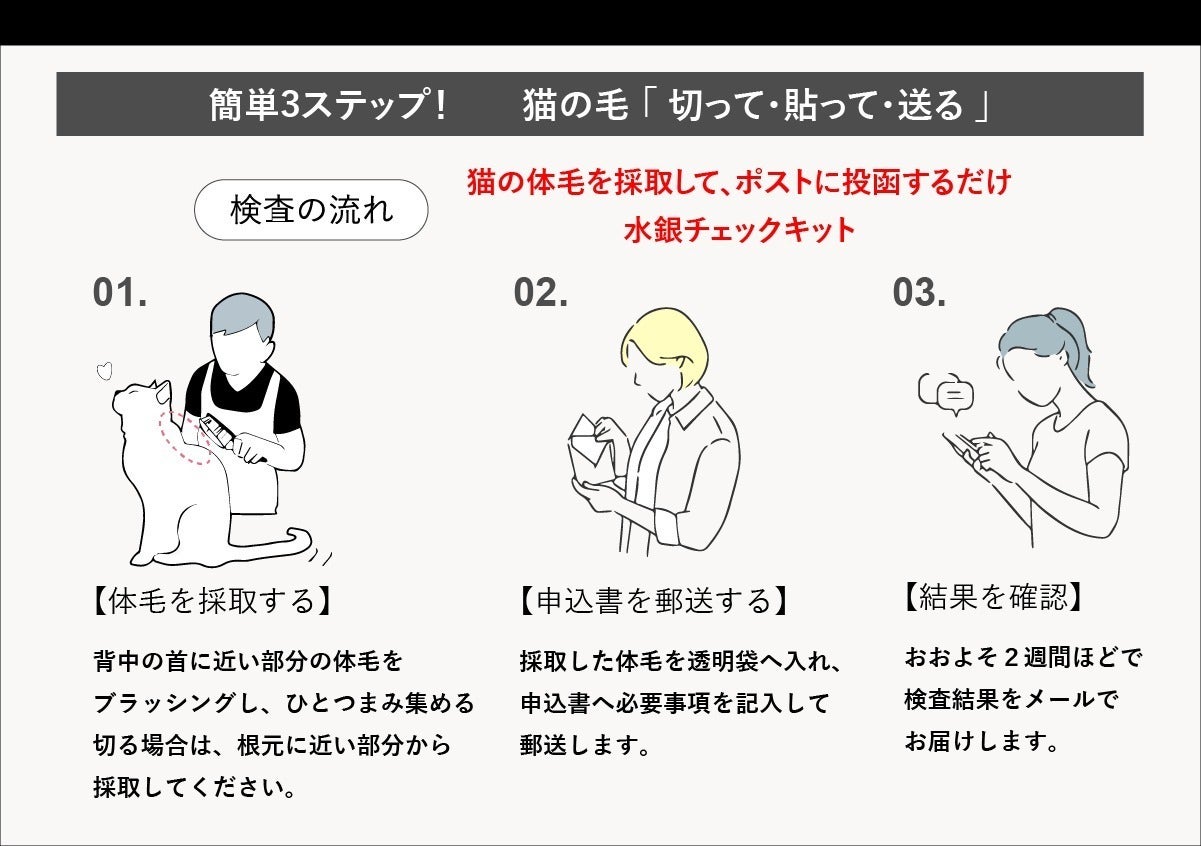 簡単3ステップ！　猫の毛「 切って・貼って・送る 」

検査の流れ

猫の体毛を採取して、ポストに投函するだけ
水銀チェックキット

01.

【体毛を採取する】

背中の首に近い部分の体毛をブラッシングし、ひとつまみ集める
切る場合は、根元に近い部分から採取してください。

02.

【申込書を郵送する】

採取した体毛を透明袋へ入れ、申込書へ必要事項を記入して郵送します。

03.

【結果を確認】

おおよそ２週間ほどで検査結果をメールでお届けします。