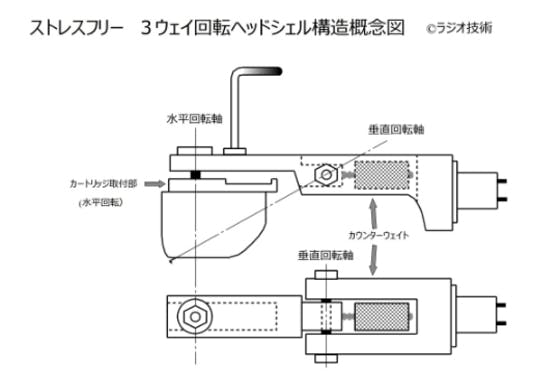 ストレスフリー　３ウェイ回転ヘッドシェル構造概念図　©ラジオ技術

水平回転軸

垂直回転軸

カートリッジ取付部

(水平回転)

カウンターウェイト

垂直回転軸