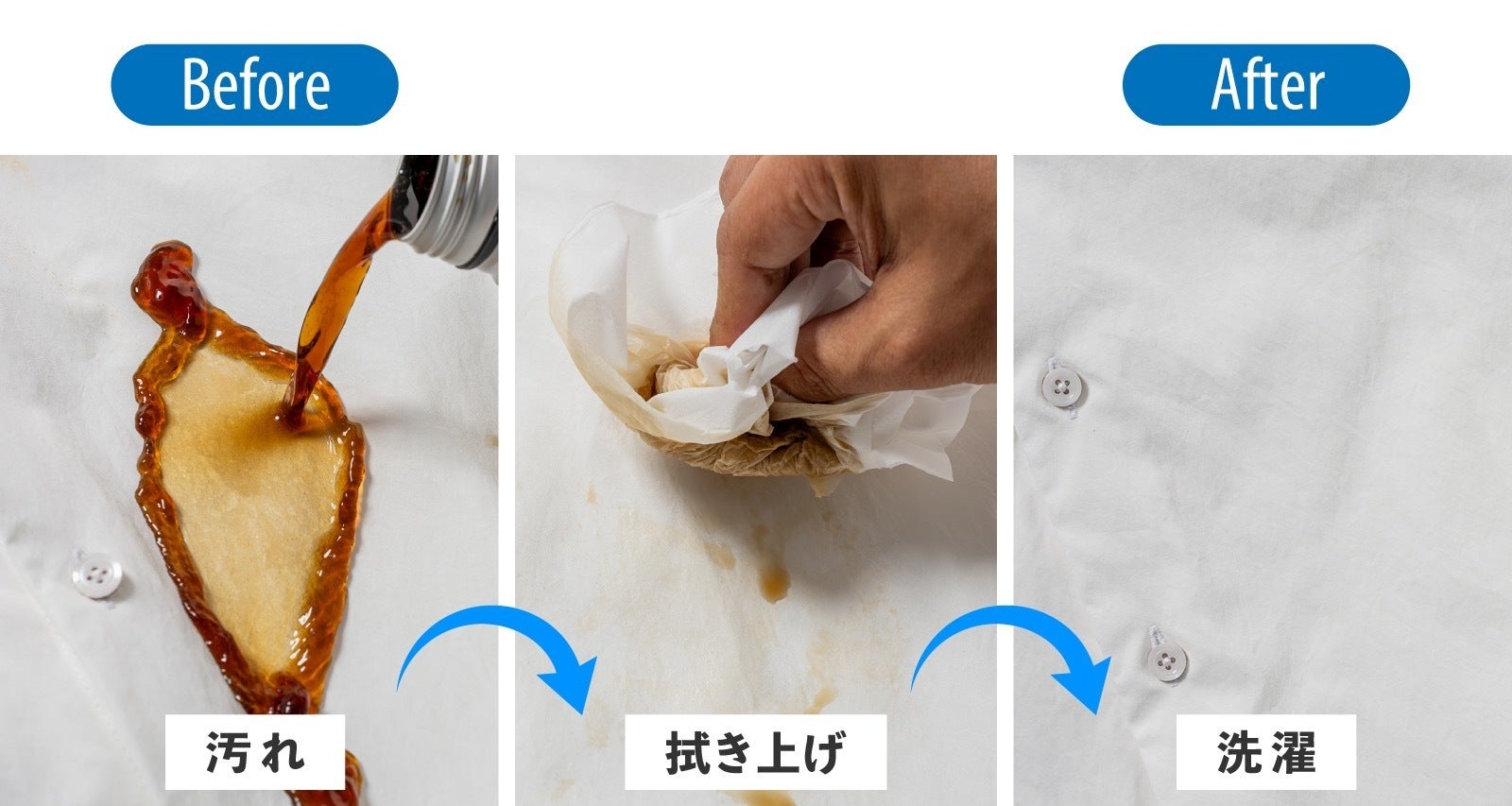 Before

After

汚れ

拭き上げ

洗濯