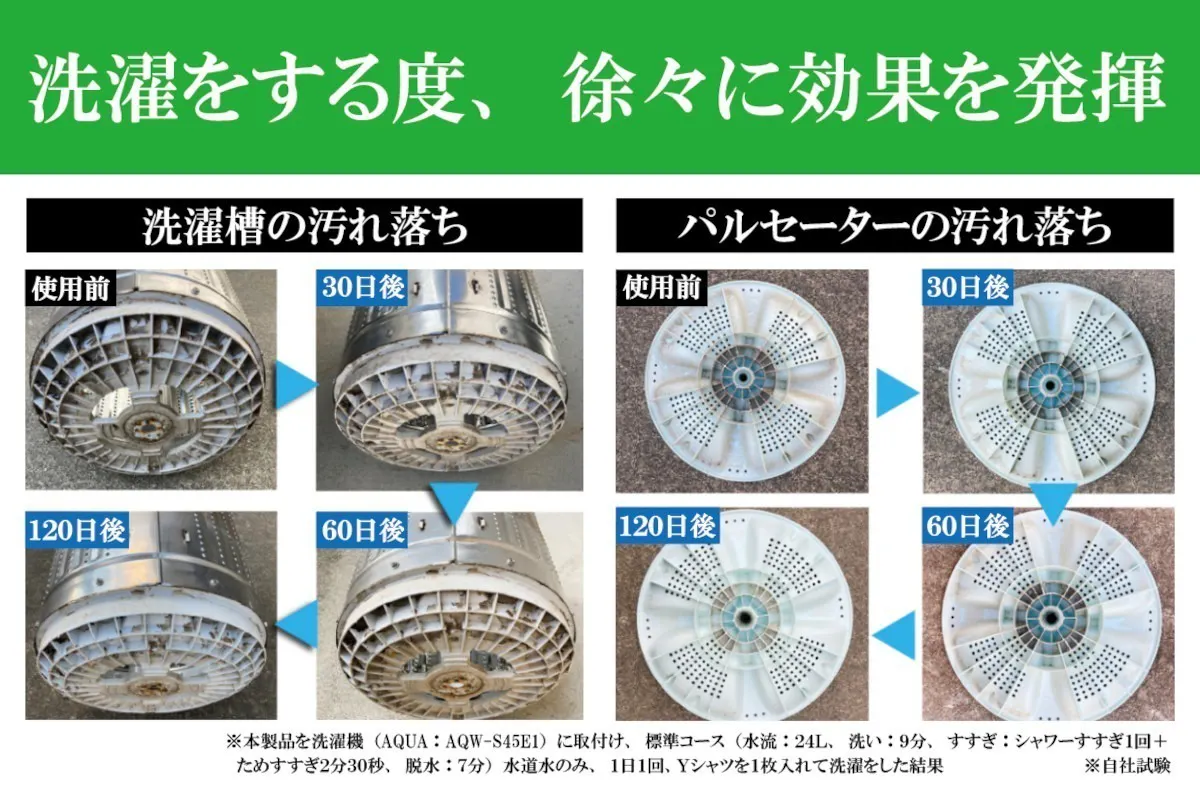 洗濯をする度、 徐々に効果を発揮

洗濯槽の汚れ落ち

使用前

30日後

120日後

60日後

パルセーターの汚れ落ち

使用前

30日後

120日後

60日後

※本製品を洗濯機（AQUA：AQW-S45E1）に取付け、 標準コース（水流：24L、 洗い：9分、 すすぎ：シャワーすすぎ1回＋ためすすぎ2分30秒、 脱水：7分）水道水のみ、 1日1回、Yシャツを1枚入れて洗濯をした結果

※自社試験