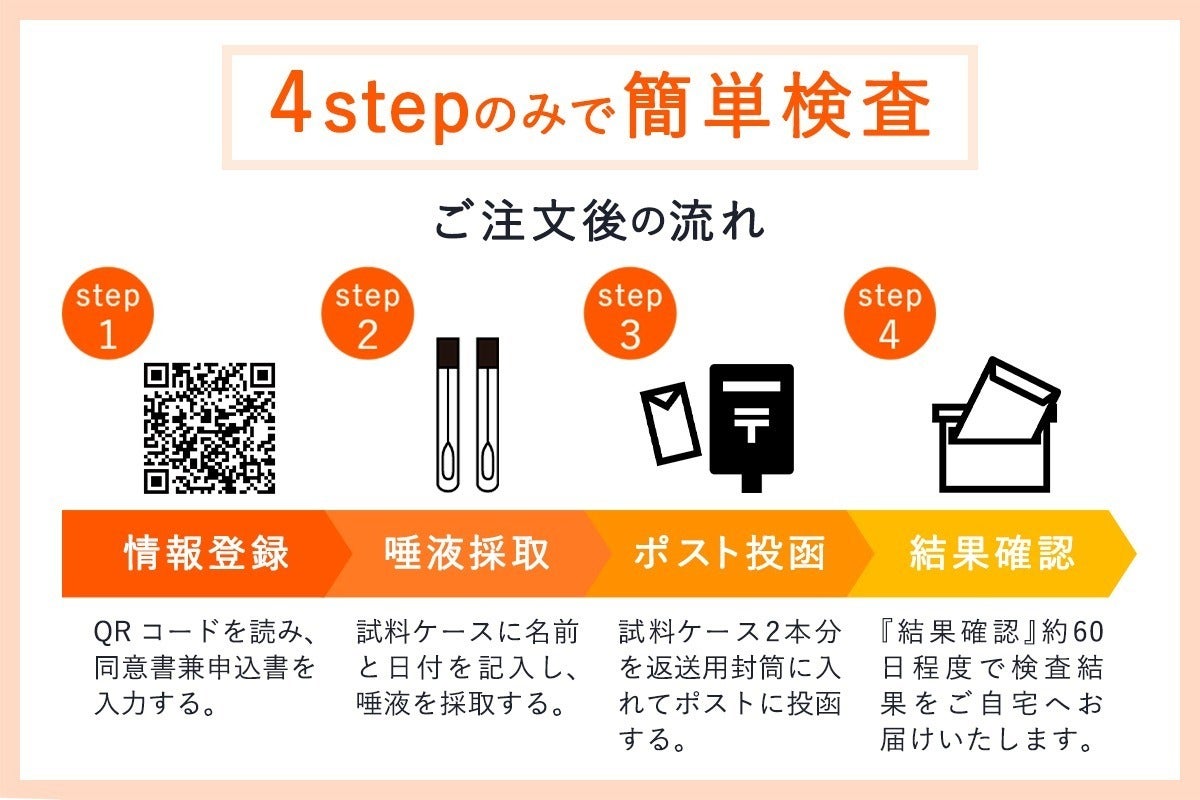 4stepのみで簡単検査

ご注文後の流れ

step 1

step 2

step 3

step 4

情報登録

唾液採取

ポスト投函

結果確認

QRコードを読み、同意書兼申込書を入力する。

試料ケースに名前と日付を記入し、唾液を採取する。

試料ケース2本分を返送用封筒に入れてポストに投函する。

『結果確認』約60日程度で検査結果をご自宅へお届けいたします。