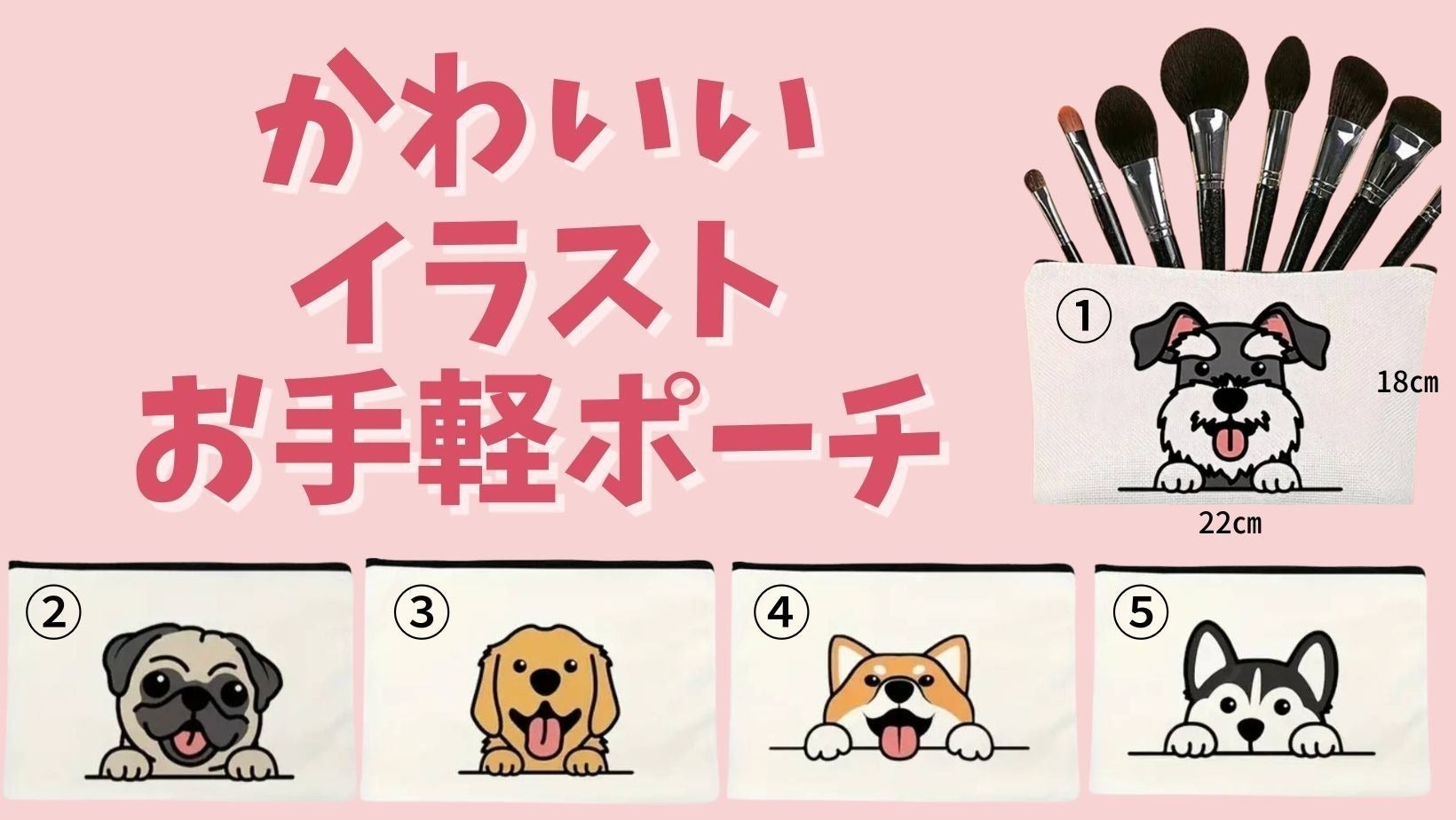 かわいい
イラスト
お手軽ポーチ

①

18cm

22cm

②

③

④

⑤