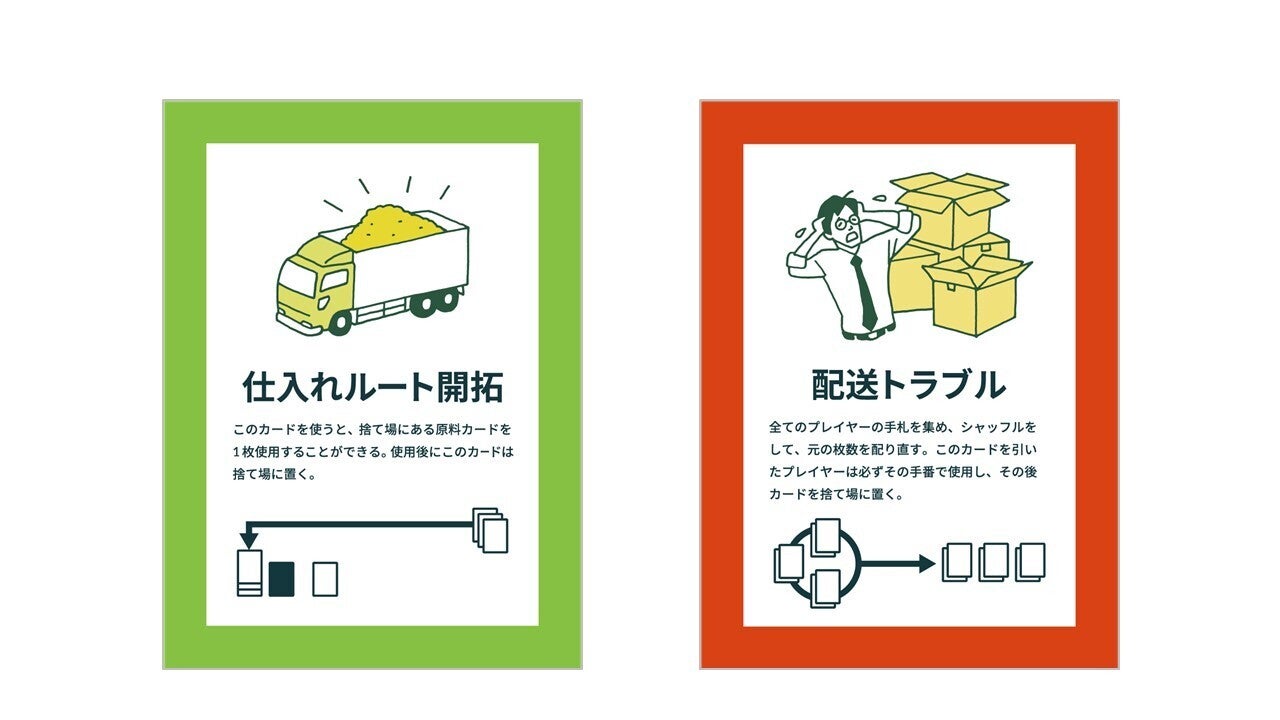 仕入れルート開拓

このカードを使うと、捨て場にある原料カードを1枚使用することができる。使用後にこのカードは捨て場に置く。

配送トラブル

全てのプレイヤーの手札を集め、シャッフルをして、元の枚数を配り直す。このカードを引いたプレイヤーは必ずその手番で使用し、その後カードを捨て場に置く。