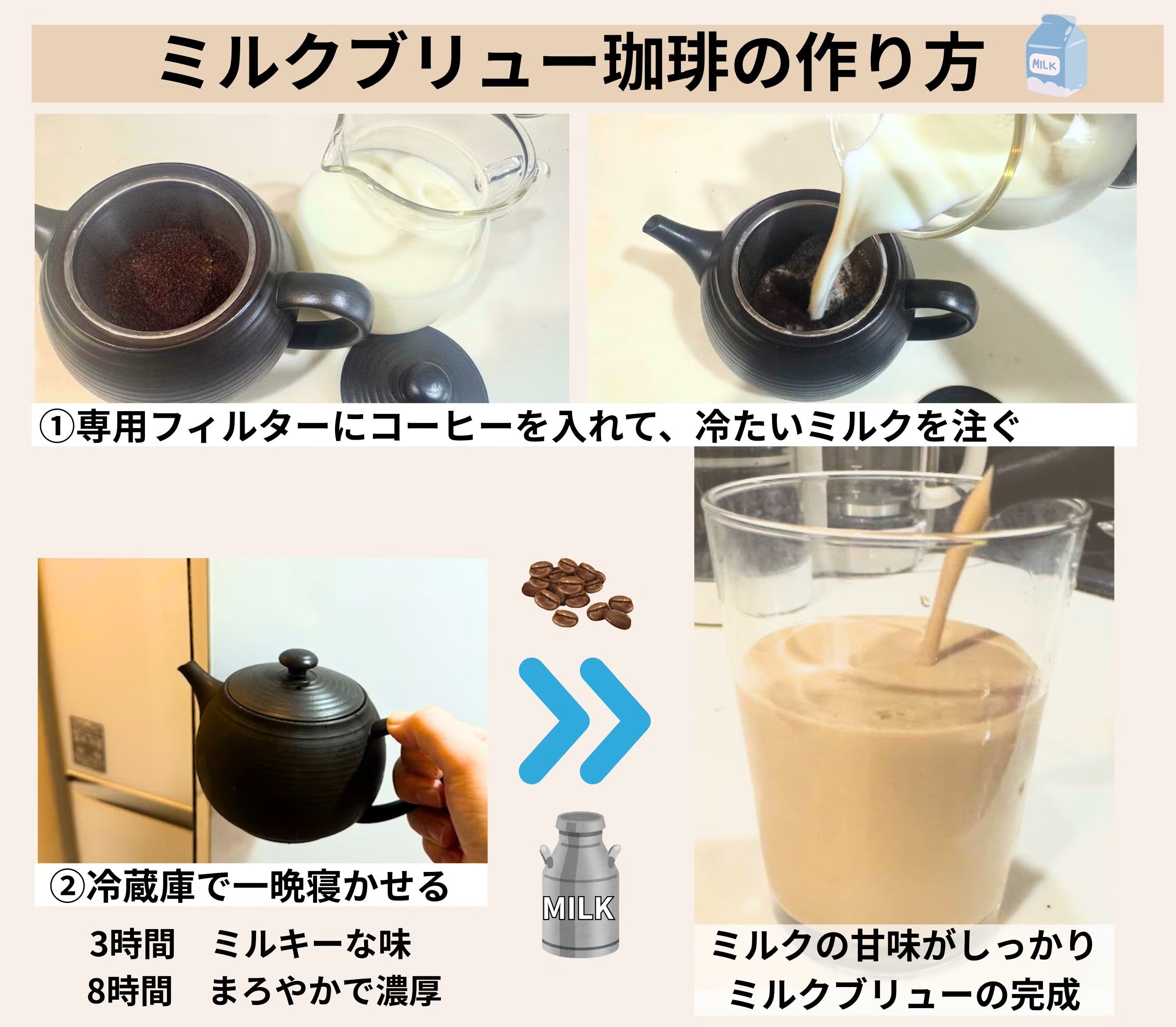 ミルクブリュー珈琲の作り方

MILK

①専用フィルターにコーヒーを入れて、冷たいミルクを注ぐ

②冷蔵庫で一晩寝かせる

3時間　ミルキーな味
8時間　まろやかで濃厚

MILK

ミルクの甘味がしっかり
ミルクブリューの完成