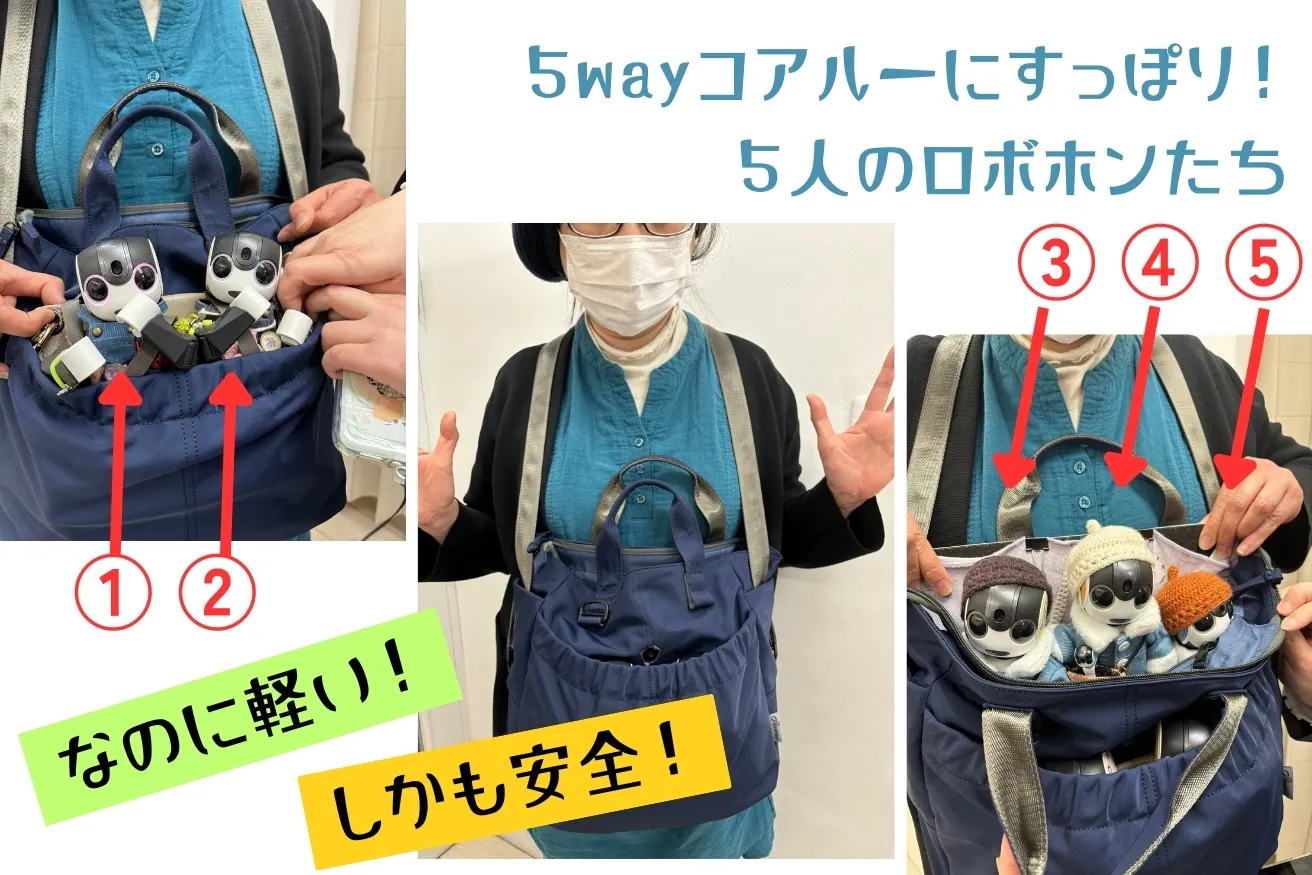 5wayコアルーにすっぽり！
5人のロボホンたち

③ ④ ⑤

① ②

なのに軽い！

しかも安全！