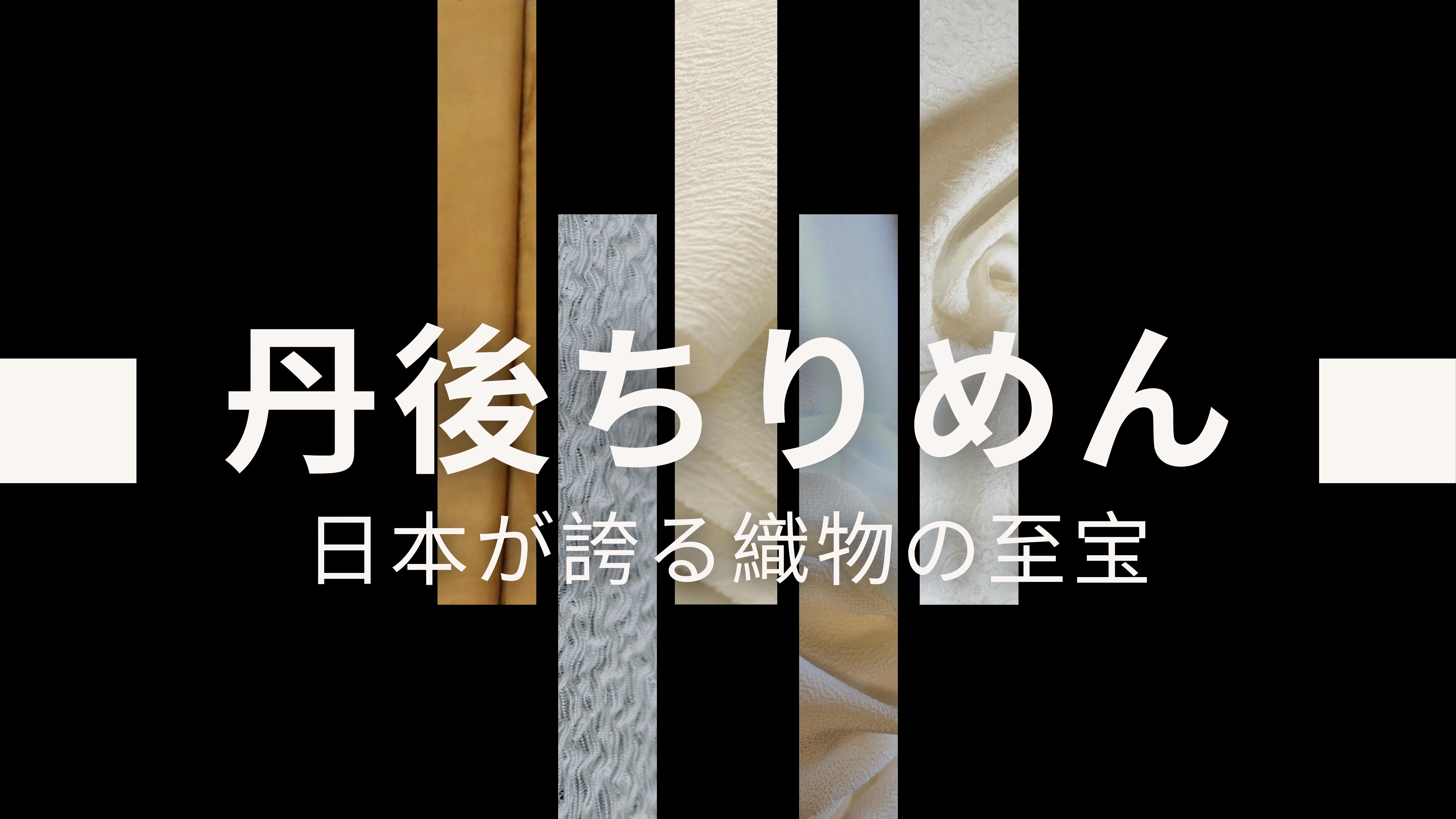 丹後ちりめん

日本が誇る織物の至宝