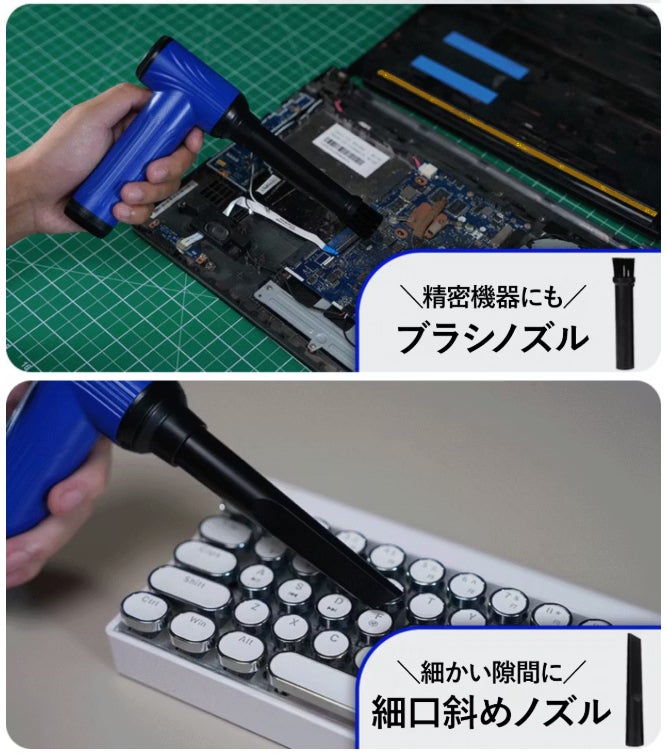 ＼精密機器にも／
ブラシノズル

Caps
Shift
Ctrl
Win
Alt
A
S
D
F
Z
X
C
T

＼細かい隙間に／
細口斜めノズル