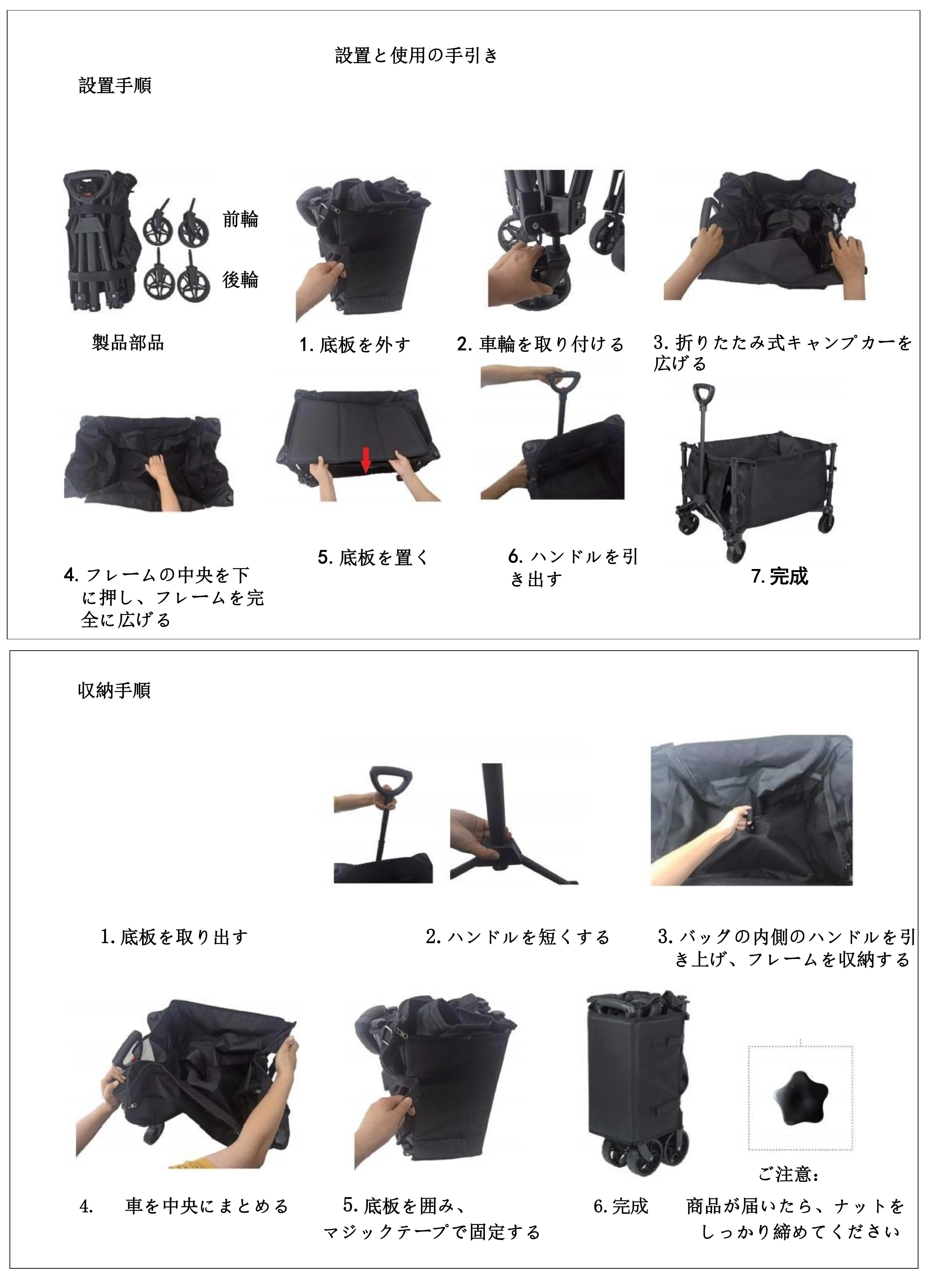 設置と使用の手引き

設置手順

前輪

後輪

製品部品

1. 底板を外す

2. 車輪を取り付ける

3. 折りたたみ式キャンプカーを広げる

4. フレームの中央を下に押し、フレームを完全に広げる

5. 底板を置く

6. ハンドルを引き出す

7. 完成

収納手順

1. 底板を取り出す

2. ハンドルを短くする

3. バッグの内側のハンドルを引き上げ、フレームを収納する

4. 車を中央にまとめる

5. 底板を囲み、マジックテープで固定する

6. 完成

ご注意:
商品が届いたら、ナットをしっかり締めてください