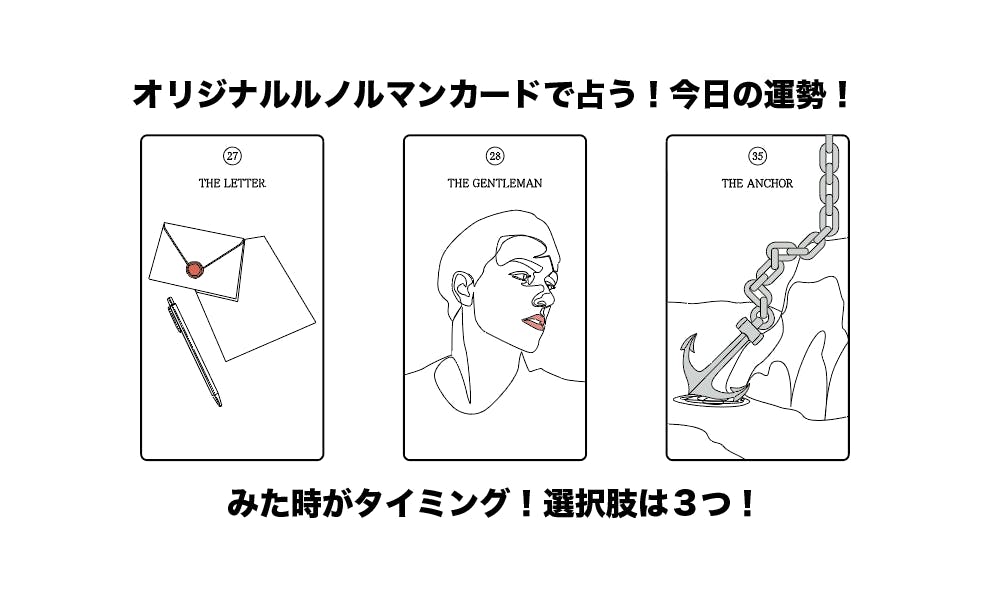 オリジナルルノルマンカードで占う！今日の運勢！

27
THE LETTER

28
THE GENTLEMAN

35
THE ANCHOR

みた時がタイミング！選択肢は３つ！