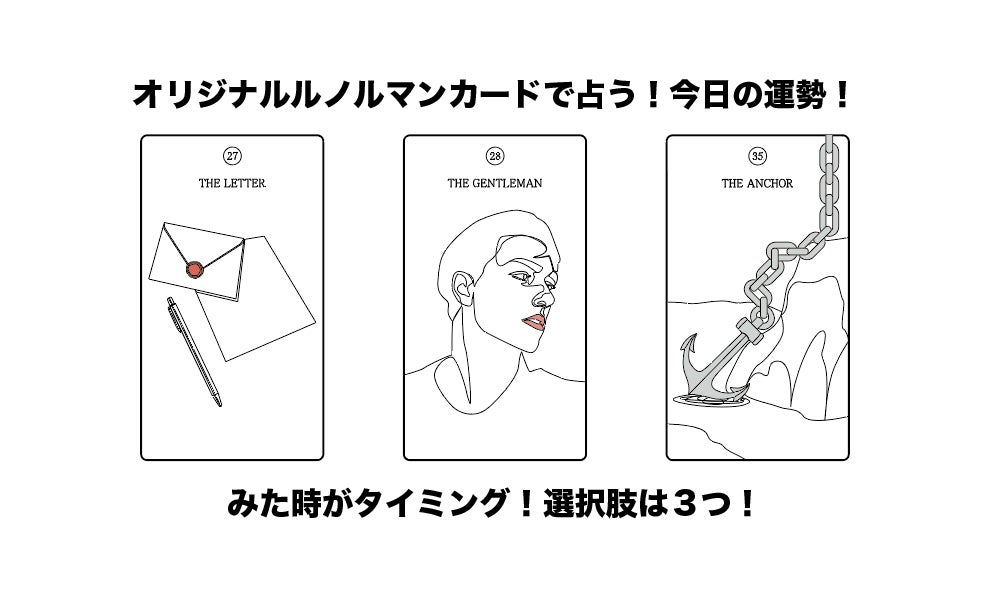 オリジナルルノルマンカードで占う！今日の運勢！

27

THE LETTER

28

THE GENTLEMAN

35

THE ANCHOR

みた時がタイミング！選択肢は３つ！