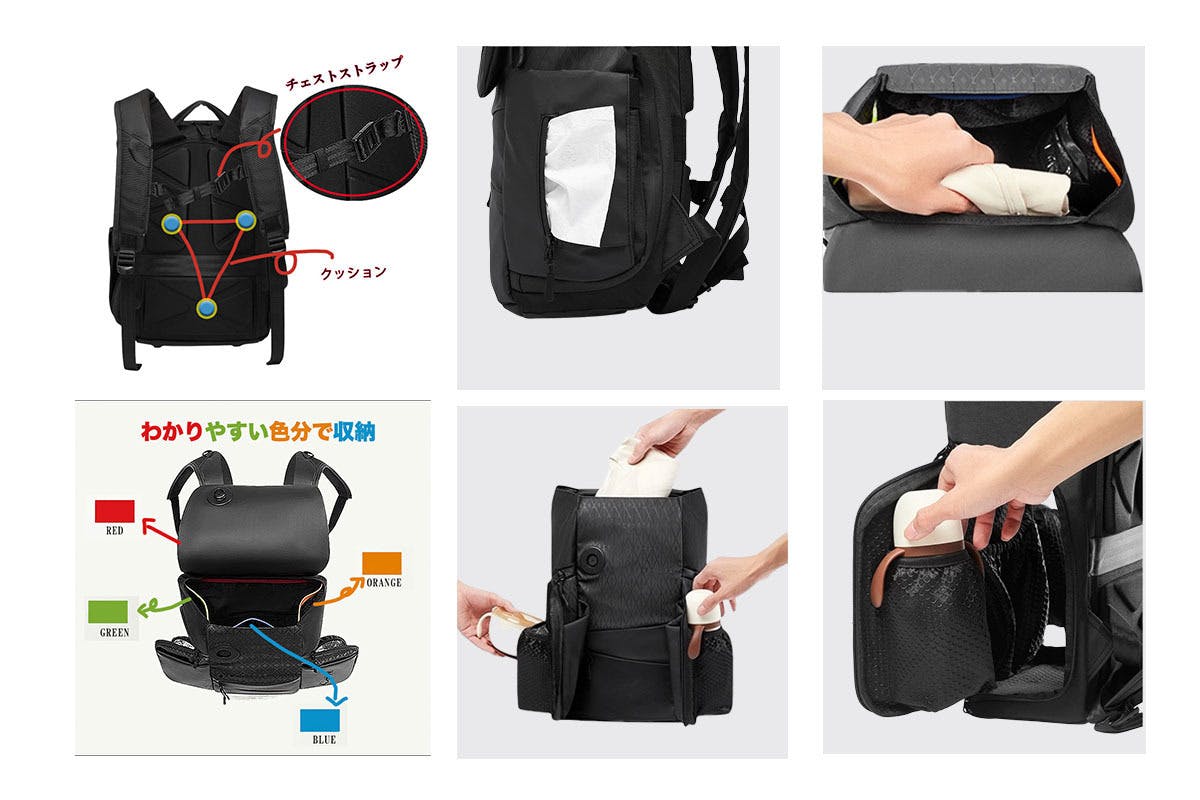 チェストストラップ

クッション

わかりやすい色分で収納

RED

ORANGE

GREEN

BLUE