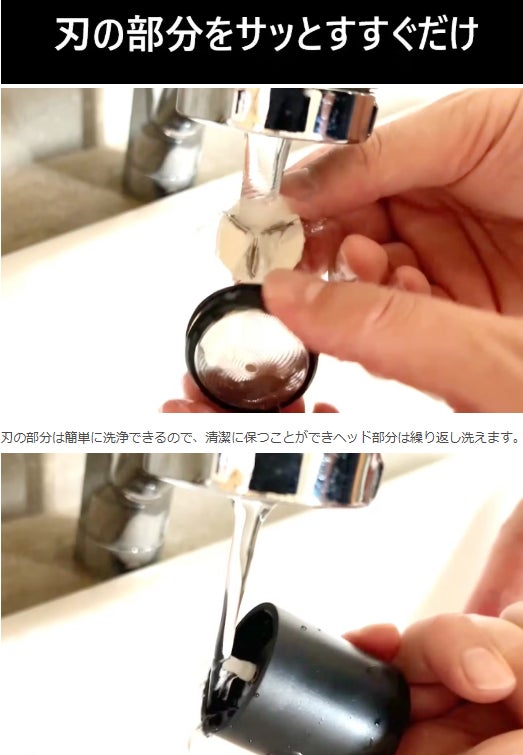 刃の部分をサッとすすぐだけ

刃の部分は簡単に洗浄できるので、清潔に保つことができヘッド部分は繰り返し洗えます。