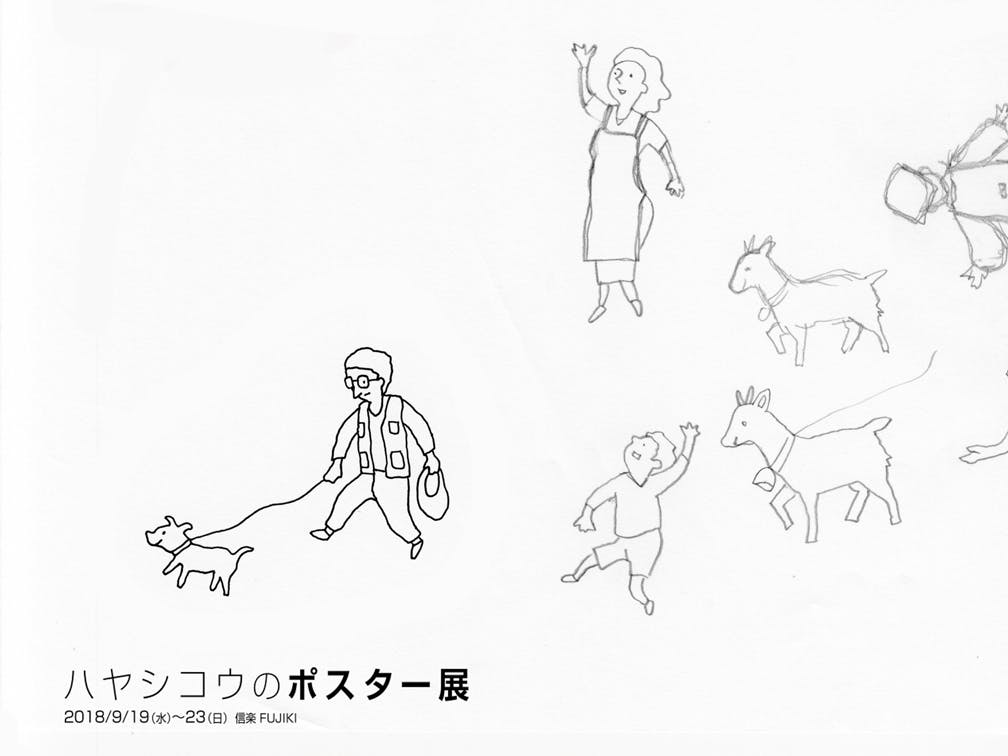 ハヤシコウのポスター展
2018/9/19(水)〜23(日) 信楽 FUJIKI