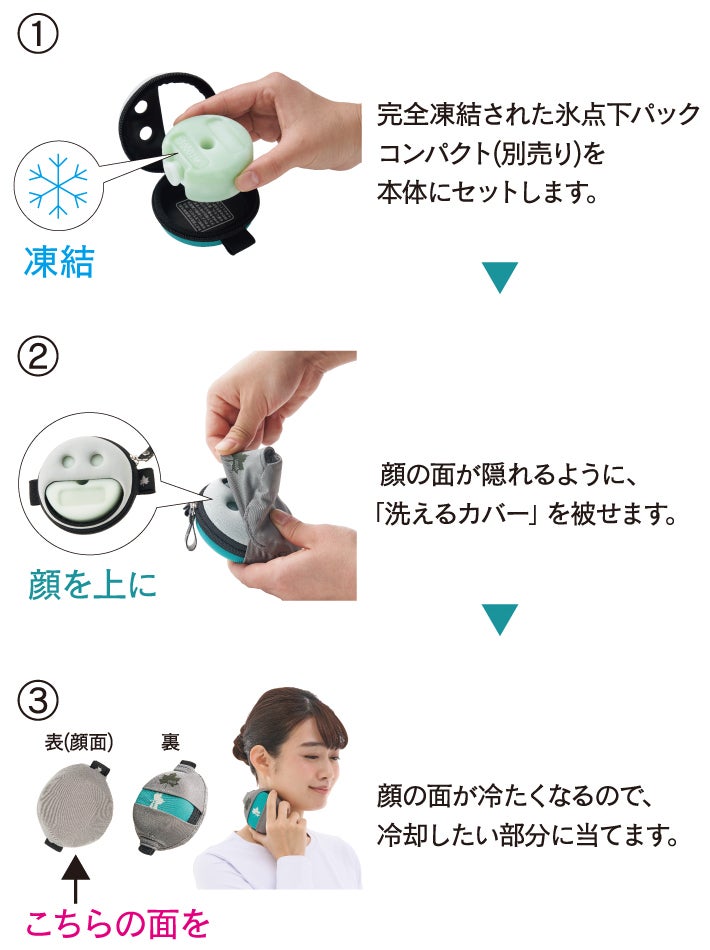 ①

凍結

完全凍結された氷点下パックコンパクト(別売り)を本体にセットします。

②

顔を上に

顔の面が隠れるように、「洗えるカバー」を被せます。

③

表(顔面)

裏

こちらの面を

顔の面が冷たくなるので、冷却したい部分に当てます。