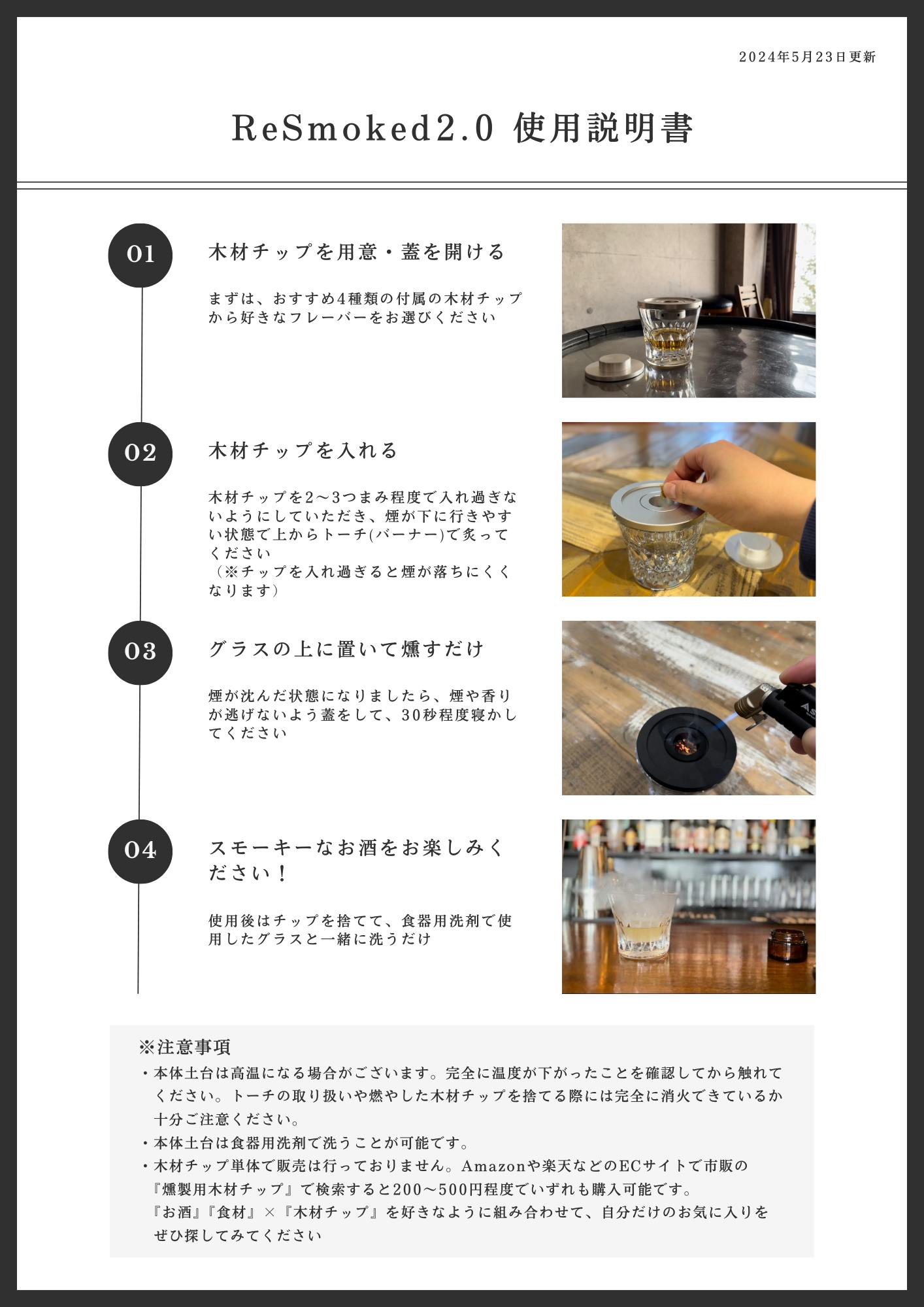 2024年5月23日更新

ReSmoked2.0 使用説明書

01

木材チップを用意・蓋を開ける

まずは、おすすめ4種類の付属の木材チップから好きなフレーバーをお選びください

02

木材チップを入れる

木材チップを2～3つまみ程度で入れ過ぎないようにしていただき、煙が下に行きやすい状態で上からトーチ(バーナー)で炙ってください
（※チップを入れ過ぎると煙が落ちにくくなります）

03

グラスの上に置いて燻すだけ

煙が沈んだ状態になりましたら、煙や香りが逃げないよう蓋をして、30秒程度寝かしてください

04

スモーキーなお酒をお楽しみください！

使用後はチップを捨てて、食器用洗剤で使用したグラスと一緒に洗うだけ

※注意事項
・本体土台は高温になる場合がございます。完全に温度が下がったことを確認してから触れてください。トーチの取り扱いや燃やした木材チップを捨てる際には完全に消火できているか十分ご注意ください。
・本体土台は食器用洗剤で洗うことが可能です。
・木材チップ単体で販売は行っておりません。Amazonや楽天などのECサイトで市販の『燻製用木材チップ』で検索すると200～500円程度でいずれも購入可能です。
『お酒』『食材』×『木材チップ』を好きなように組み合わせて、自分だけのお気に入りをぜひ探してみてください