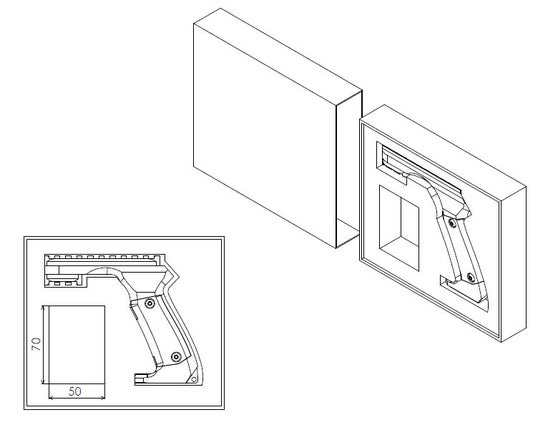 70
50