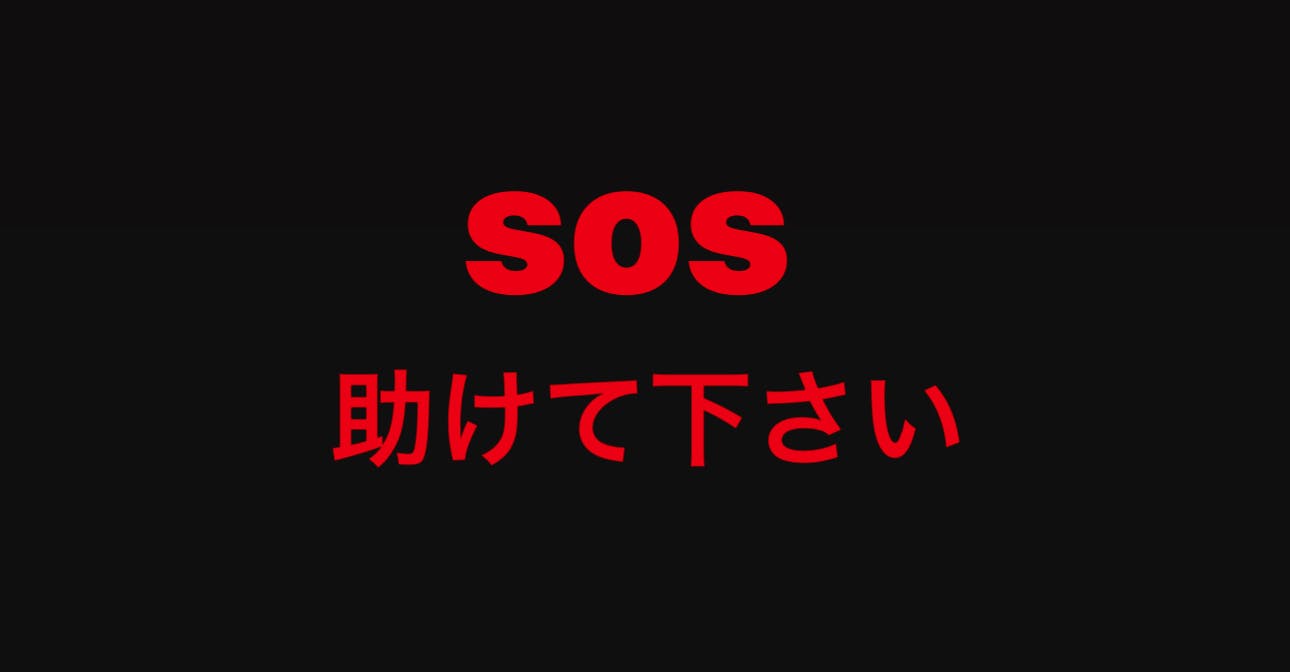 SOS
助けて下さい