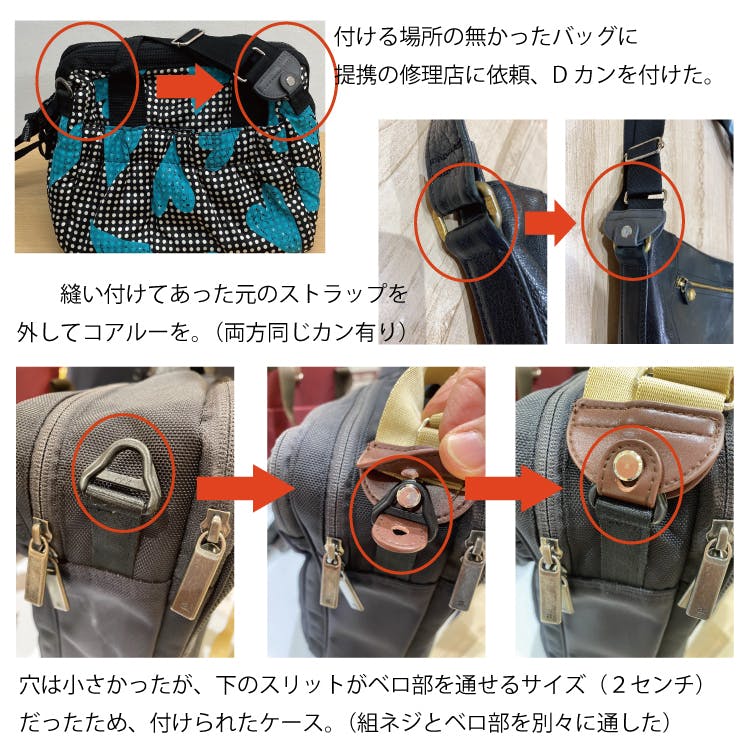 付ける場所の無かったバッグに
提携の修理店に依頼、Ｄカンを付けた。

縫い付けてあった元のストラップを
外してコアルーを。（両方同じカン有り）

穴は小さかったが、下のスリットがベロ部を通せるサイズ（２センチ）
だったため、付けられたケース。（組ネジとベロ部を別々に通した）