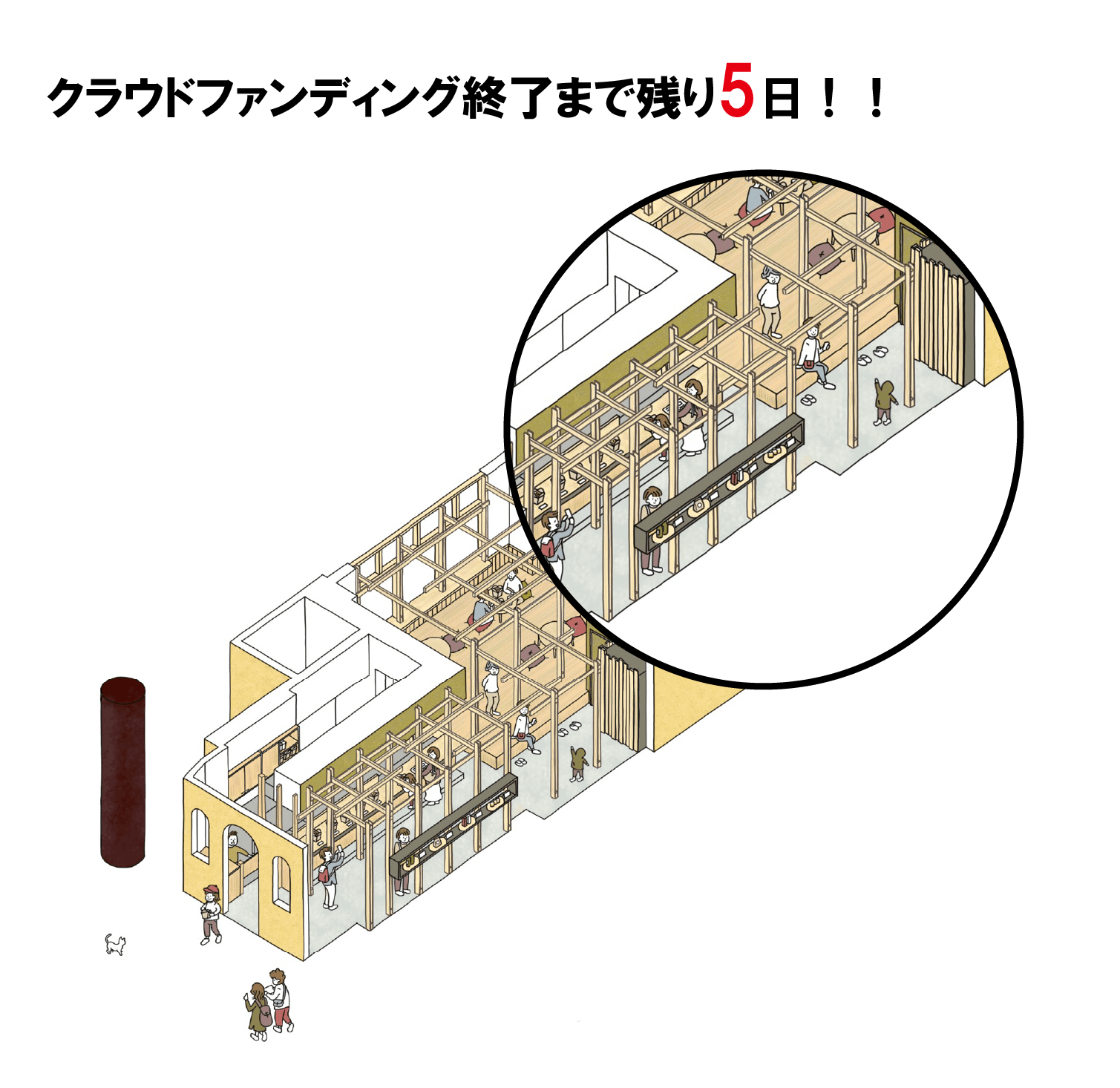 クラウドファンディング終了まで残り5日！！