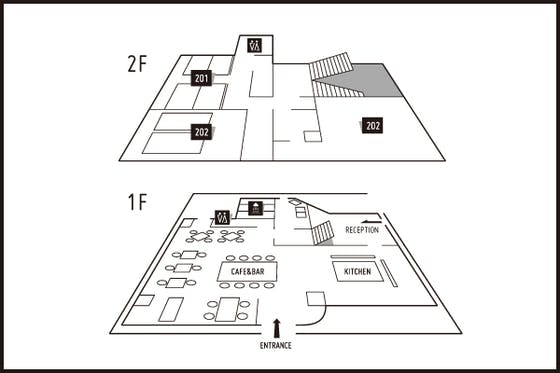 2F

201

202

202

1F

RECEPTION

CAFE&BAR

KITCHEN

ENTRANCE