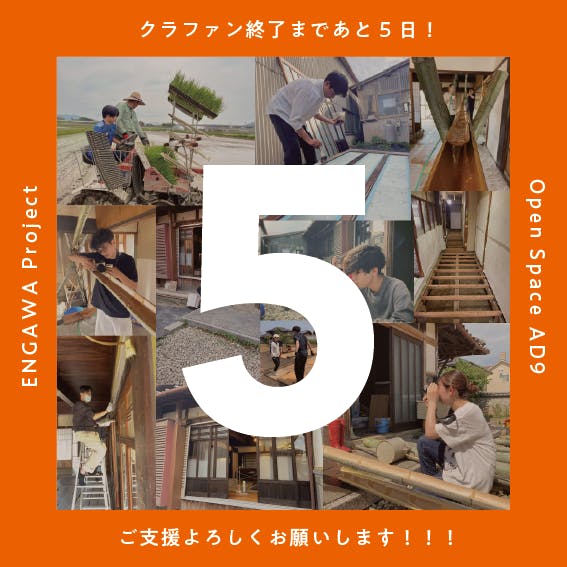 クラファン終了まであと５日！

ENGAWA Project

5

Open Space AD9

ご支援よろしくお願いします！！！