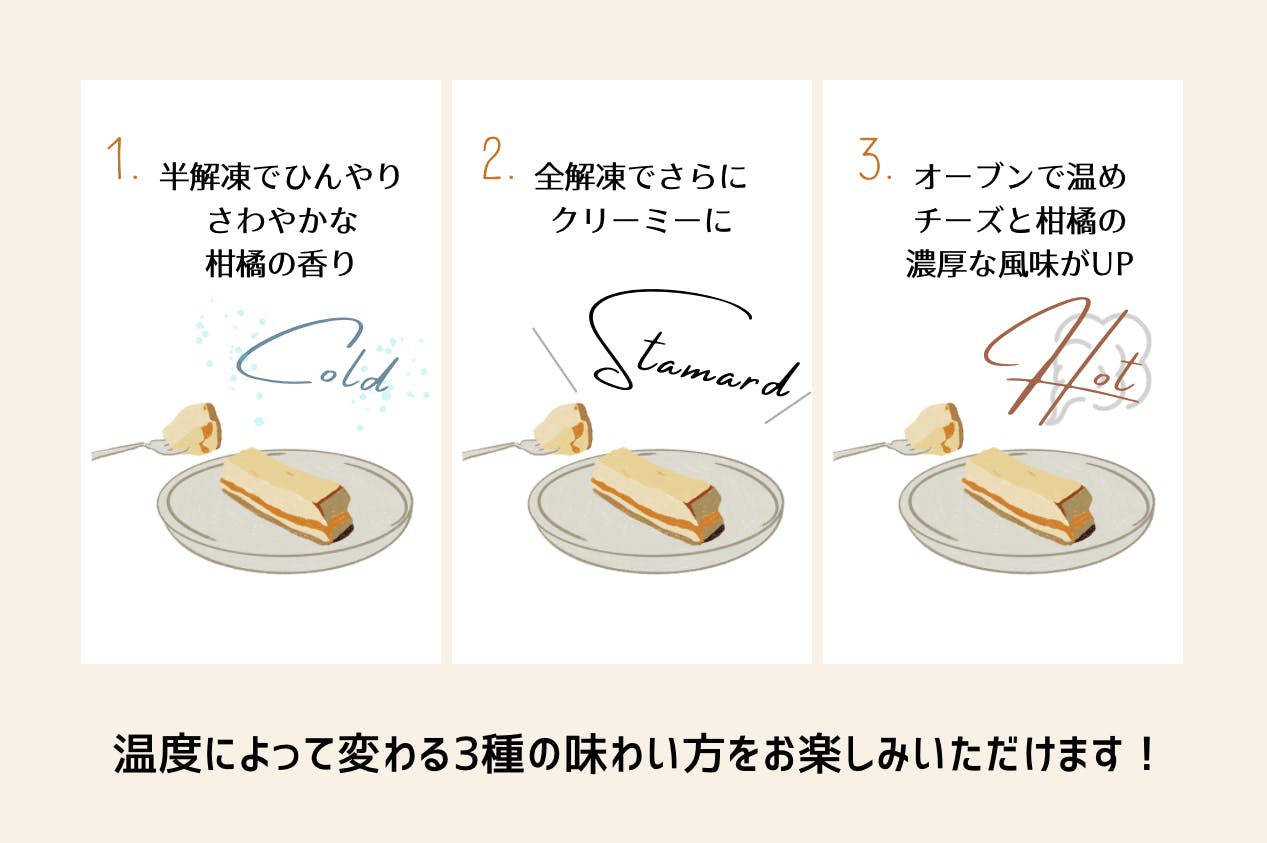 1. 半解凍でひんやり
さわやかな
柑橘の香り

Cold

2. 全解凍でさらに
クリーミーに

Stamard

3. オーブンで温め
チーズと柑橘の
濃厚な風味がUP

Hot

温度によって変わる3種の味わい方をお楽しみいただけます！