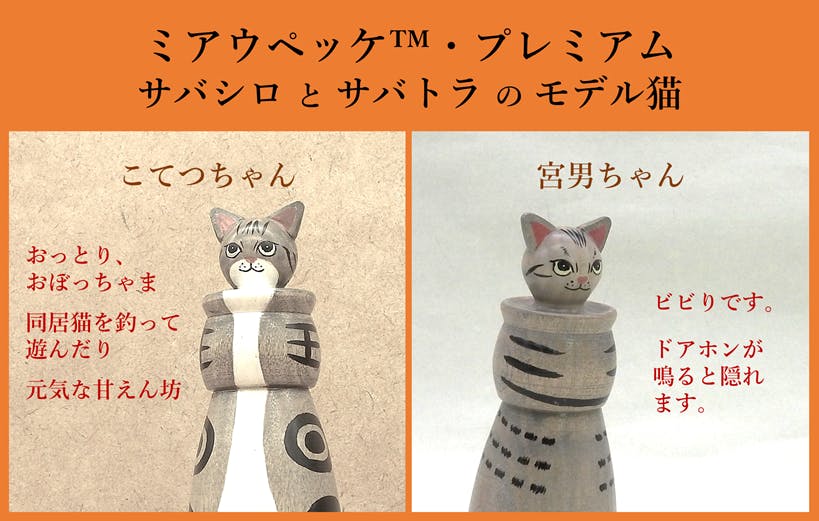 ミアウペッケ™・プレミアム
サバシロ と サバトラ の モデル猫

こてつちゃん

おっとり、
おぼっちゃま

同居猫を釣って
遊んだり

元気な甘えん坊

宮男ちゃん

ビビりです。

ドアホンが
鳴ると隠れ
ます。