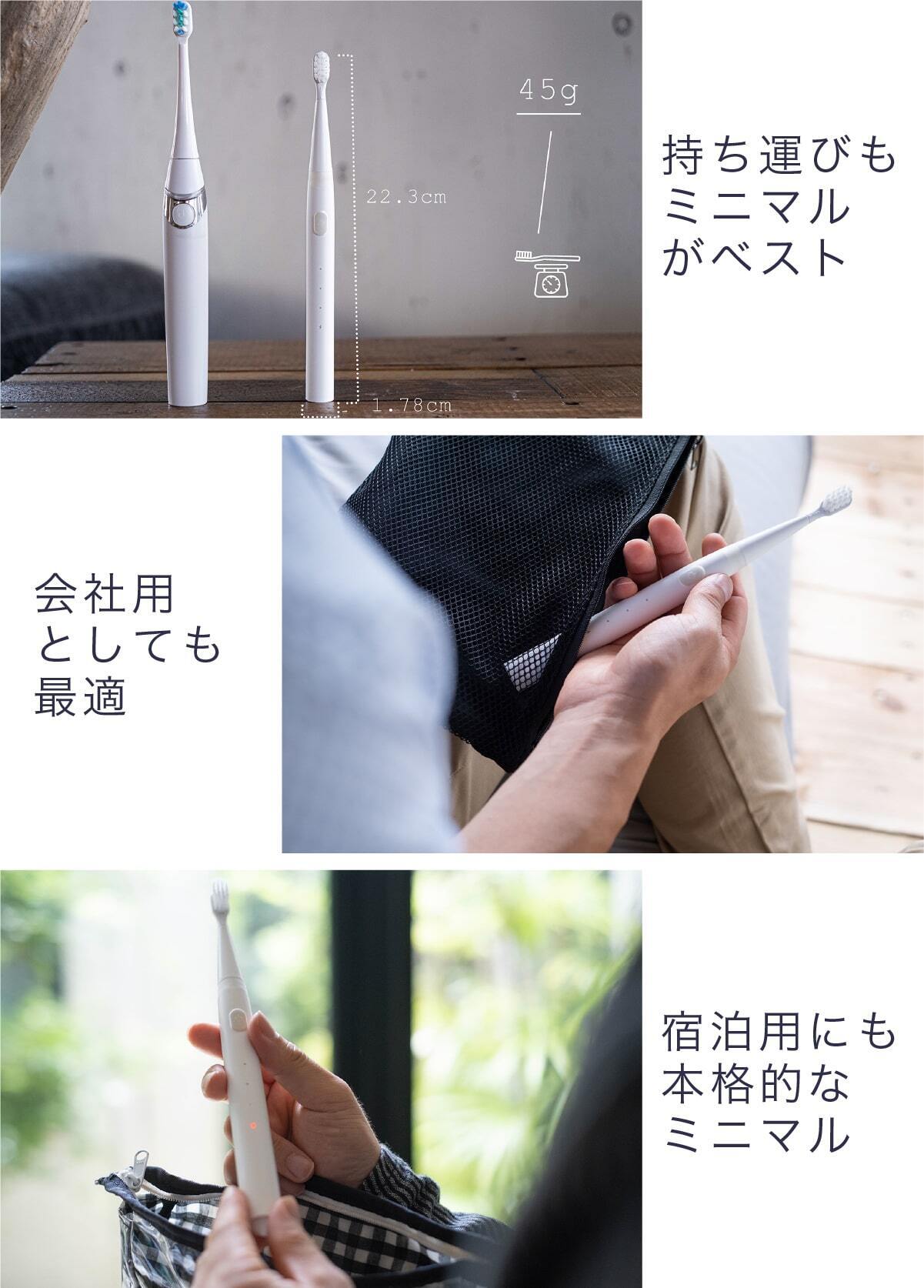 45g

22.3cm

1.78cm

持ち運びも
ミニマル
がベスト

会社用
としても
最適

宿泊用にも
本格的な
ミニマル