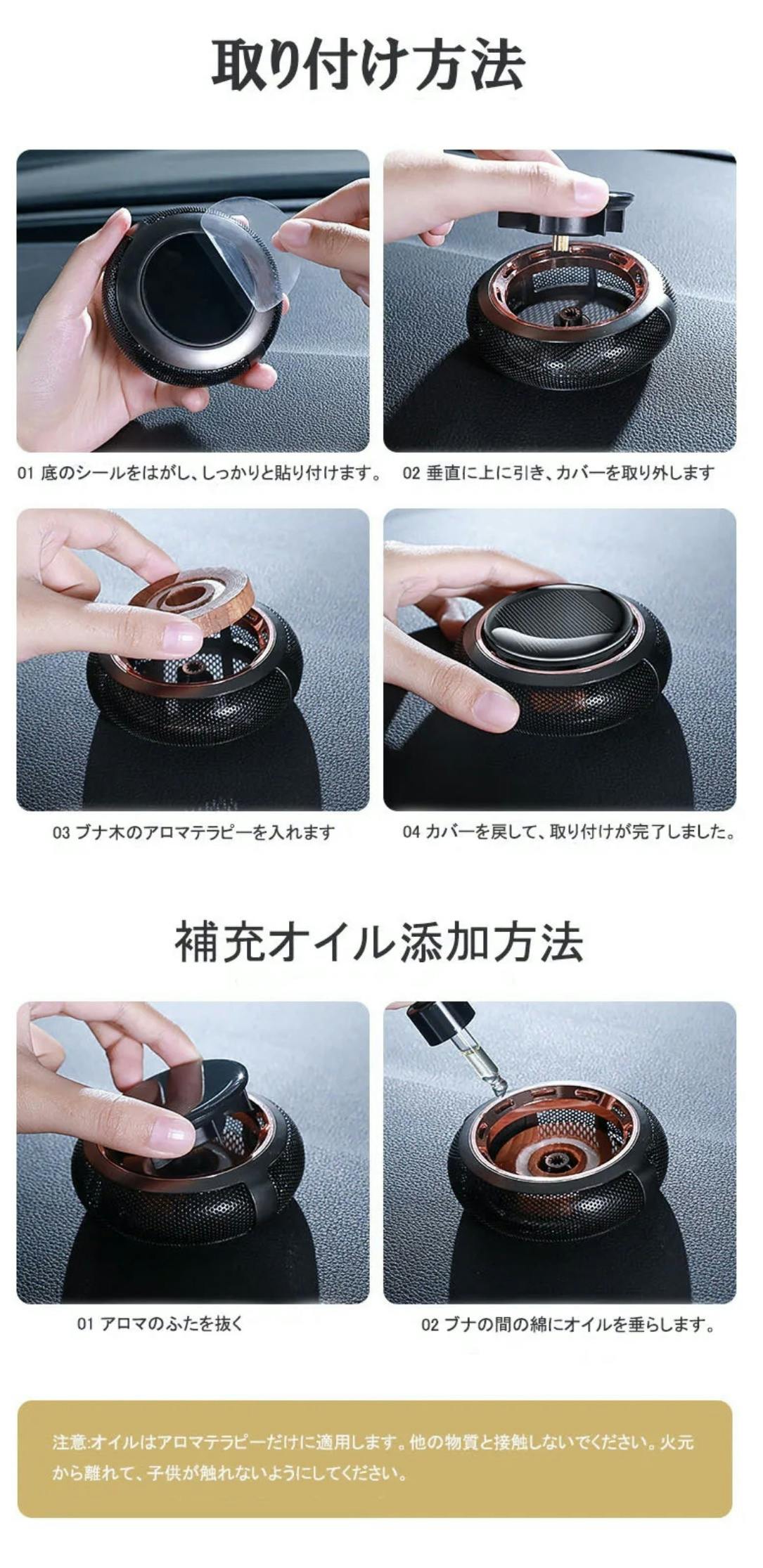 取り付け方法

01 底のシールをはがし、しっかりと貼り付けます。

02 垂直に上に引き、カバーを取り外します

03 ブナ木のアロマテラピーを入れます

04 カバーを戻して、取り付けが完了しました。

補充オイル添加方法

01 アロマのふたを抜く

02 ブナの間の綿にオイルを垂らします。

注意:オイルはアロマテラピーだけに適用します。他の物質と接触しないでください。火元から離れて、子供が触れないようにしてください。