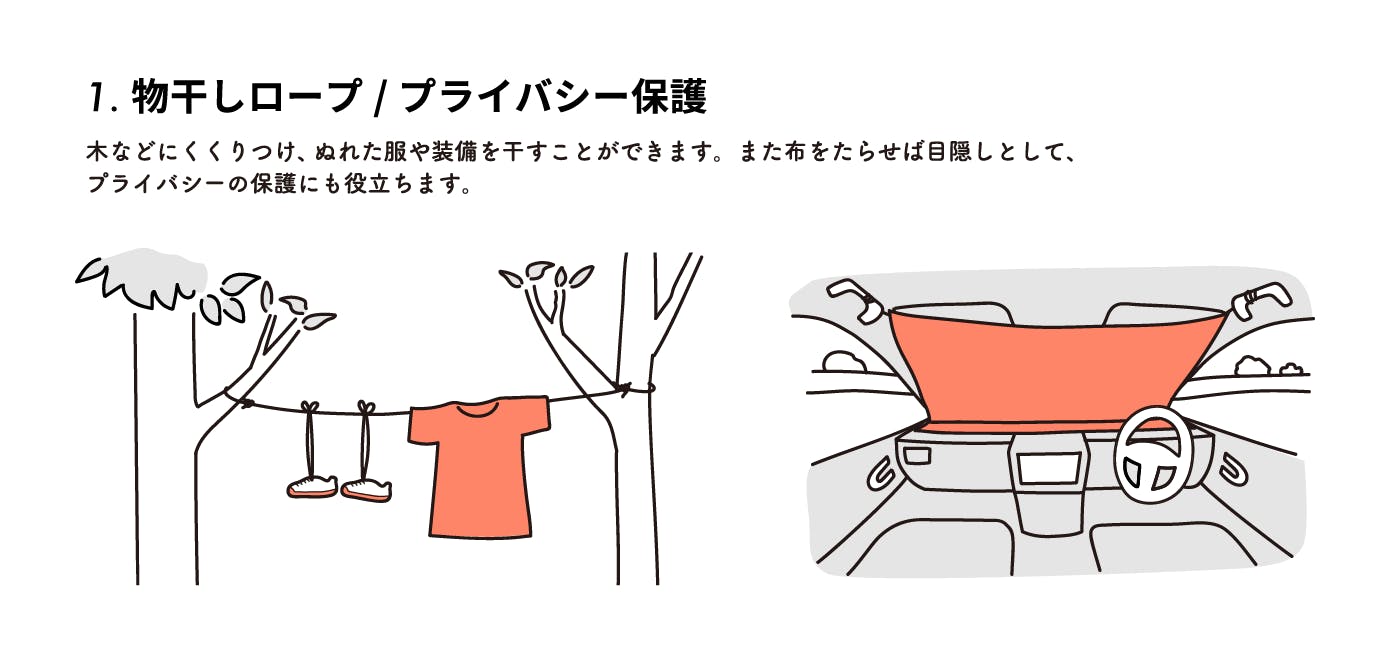 1. 物干しロープ / プライバシー保護

木などにくくりつけ、ぬれた服や装備を干すことができます。また布をたらせば目隠しとして、プライバシーの保護にも役立ちます。