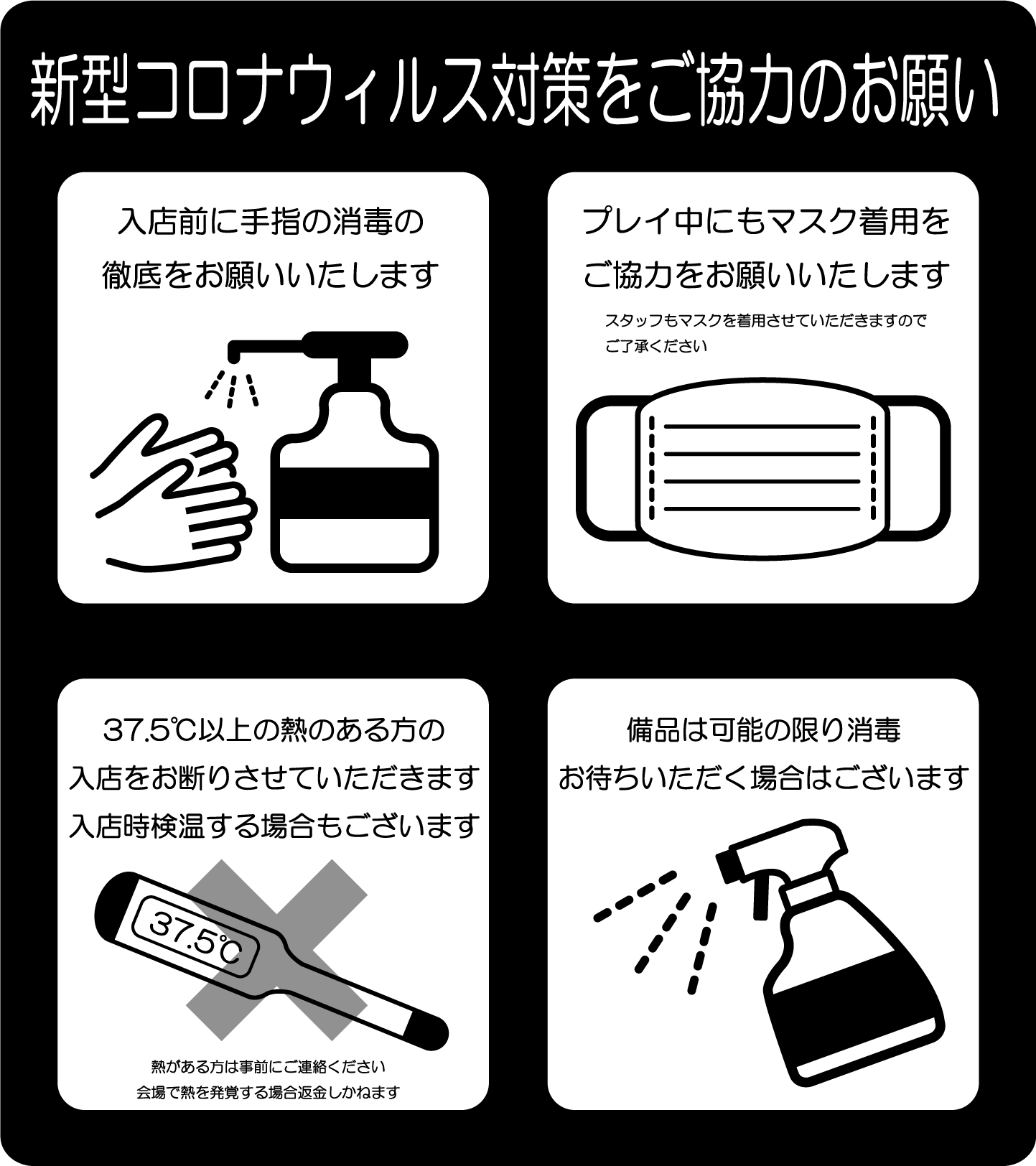 新型コロナウィルス対策をご協力のお願い

入店前に手指の消毒の
徹底をお願いいたします

プレイ中にもマスク着用を
ご協力をお願いいたします

スタッフもマスクを着用させていただきますので
ご了承ください

37.5℃以上の熱のある方の
入店をお断りさせていただきます
入店時検温する場合もございます

37.5℃

熱がある方は事前にご連絡ください
会場で熱を発覚する場合返金しかねます

備品は可能の限り消毒
お待ちいただく場合はございます