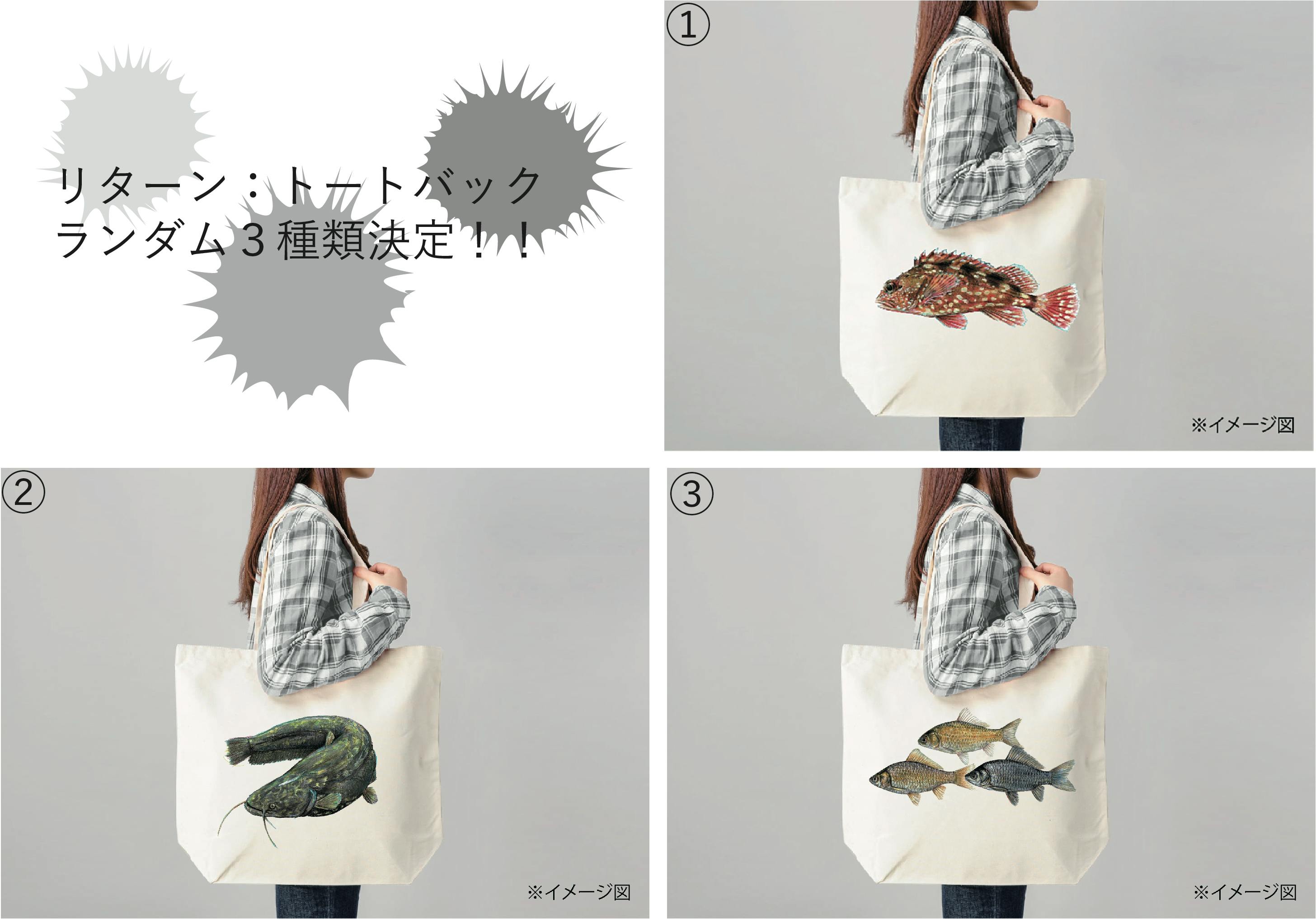 リターン：トートバック
ランダム３種類決定！！

①

※イメージ図

②

※イメージ図

③

※イメージ図