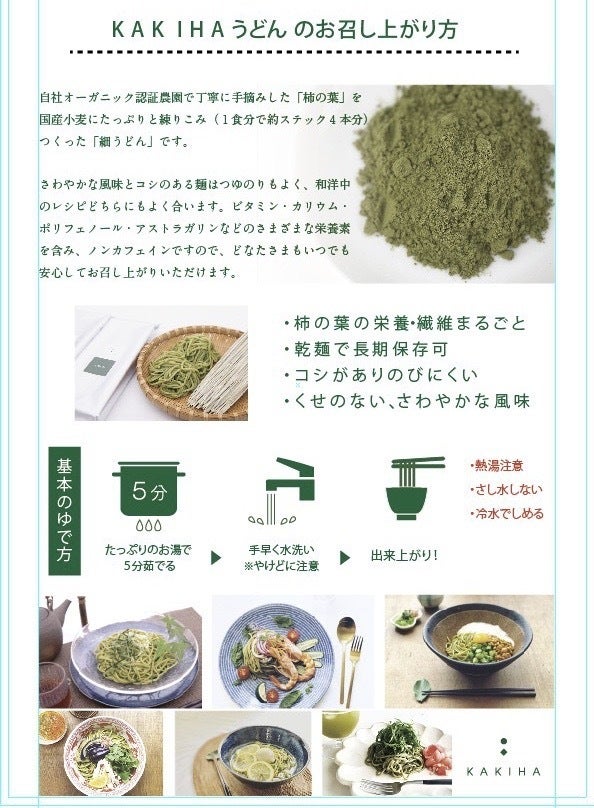 KAKIHAうどん のお召し上がり方

自社オーガニック認証農園で丁寧に手摘みした「柿の葉」を国産小麦にたっぷりと練りこみ（１食分で約ステック４本分）つくった「細うどん」です。

さわやかな風味とコシのある麺はつゆのりもよく、和洋中のレシピどちらにもよく合います。ビタミン・カリウム・ポリフェノール・アストラガリンなどのさまざまな栄養素を含み、ノンカフェインですので、どなたさまもいつでも安心してお召し上がりいただけます。

・柿の葉の栄養・繊維まるごと
・乾麺で長期保存可
・コシがありのびにくい
・くせのない、さわやかな風味

基本のゆで方

5分

たっぷりのお湯で5分茹でる

手早く水洗い
※やけどに注意

出来上がり！

・熱湯注意
・さし水しない
・冷水でしめる

KAKIHA