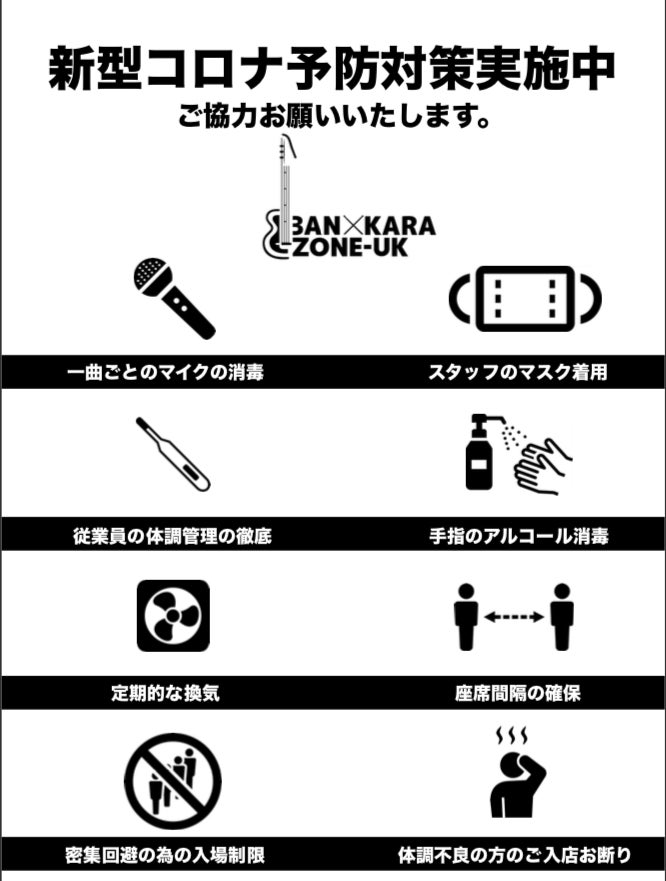 新型コロナ予防対策実施中
ご協力お願いいたします。

BAN×KARA ZONE-UK

一曲ごとのマイクの消毒

スタッフのマスク着用

従業員の体調管理の徹底

手指のアルコール消毒

定期的な換気

座席間隔の確保

密集回避の為の入場制限

体調不良の方のご入店お断り