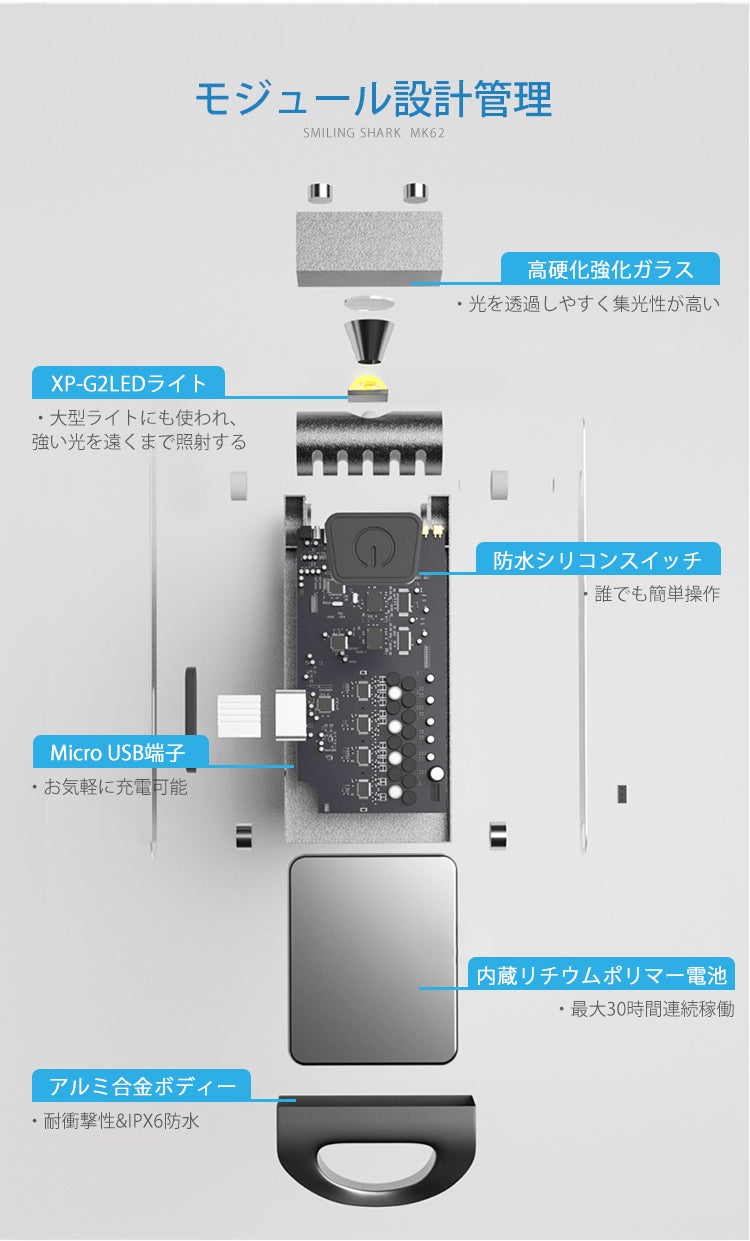 モジュール設計管理
SMILING SHARK MK62

高硬化強化ガラス
・光を透過しやすく集光性が高い

XP-G2LEDライト
・大型ライトにも使われ、強い光を遠くまで照射する

防水シリコンスイッチ
・誰でも簡単操作

Micro USB端子
・お気軽に充電可能

内蔵リチウムポリマー電池
・最大30時間連続稼働

アルミ合金ボディー
・耐衝撃性&IPX6防水