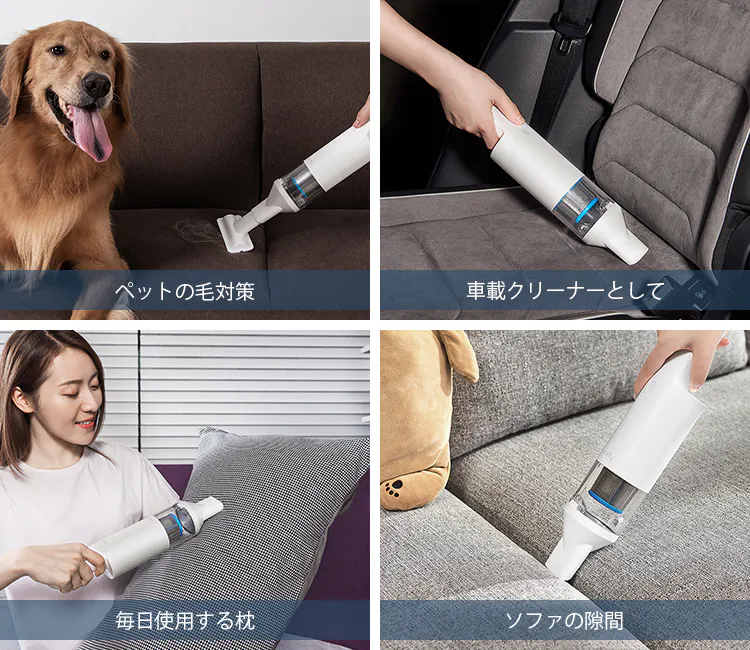 ペットの毛対策

車載クリーナーとして

毎日使用する枕

ソファの隙間