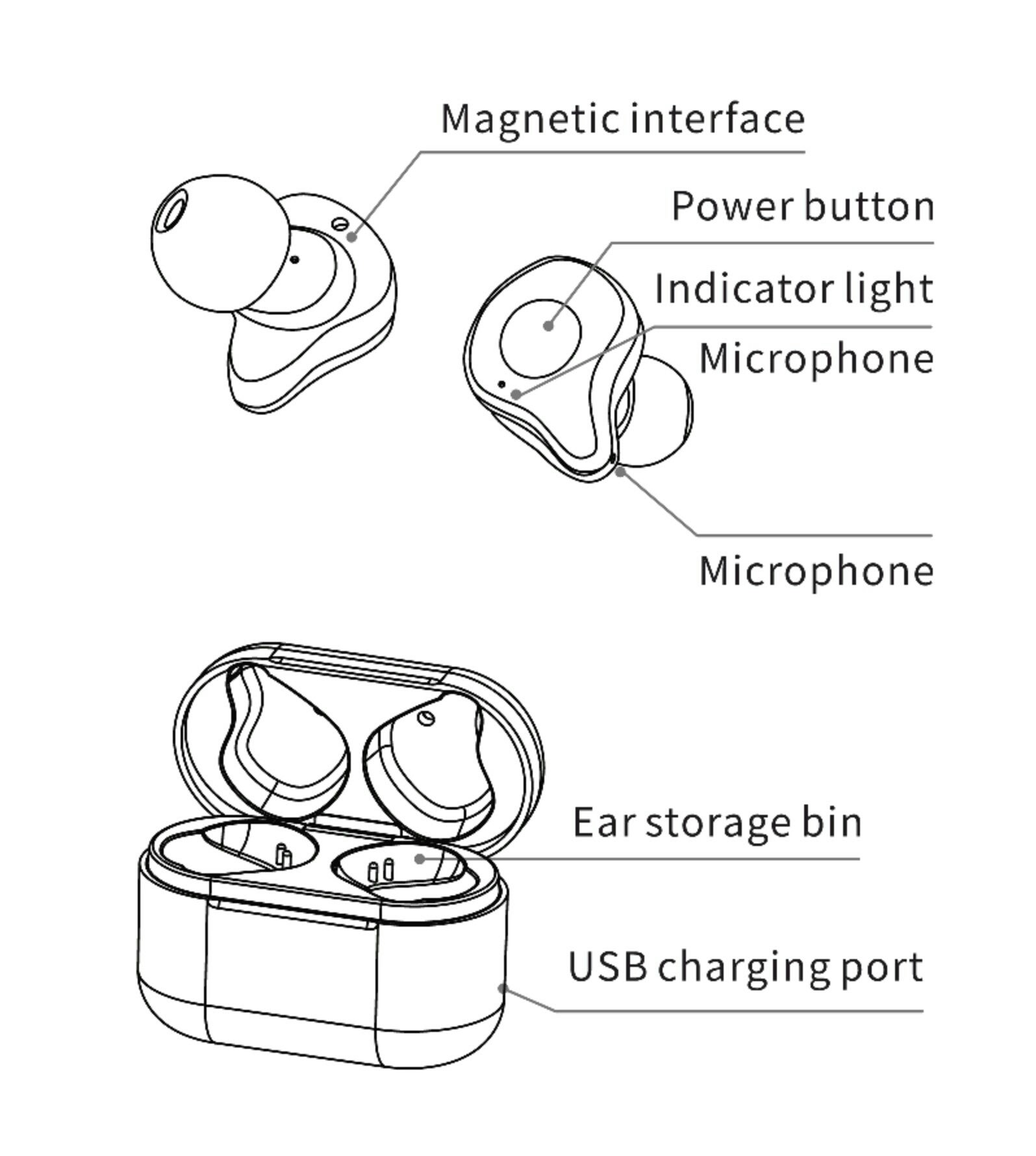 Magnetic interface

Power button

Indicator light

Microphone

Microphone

Ear storage bin

USB charging port