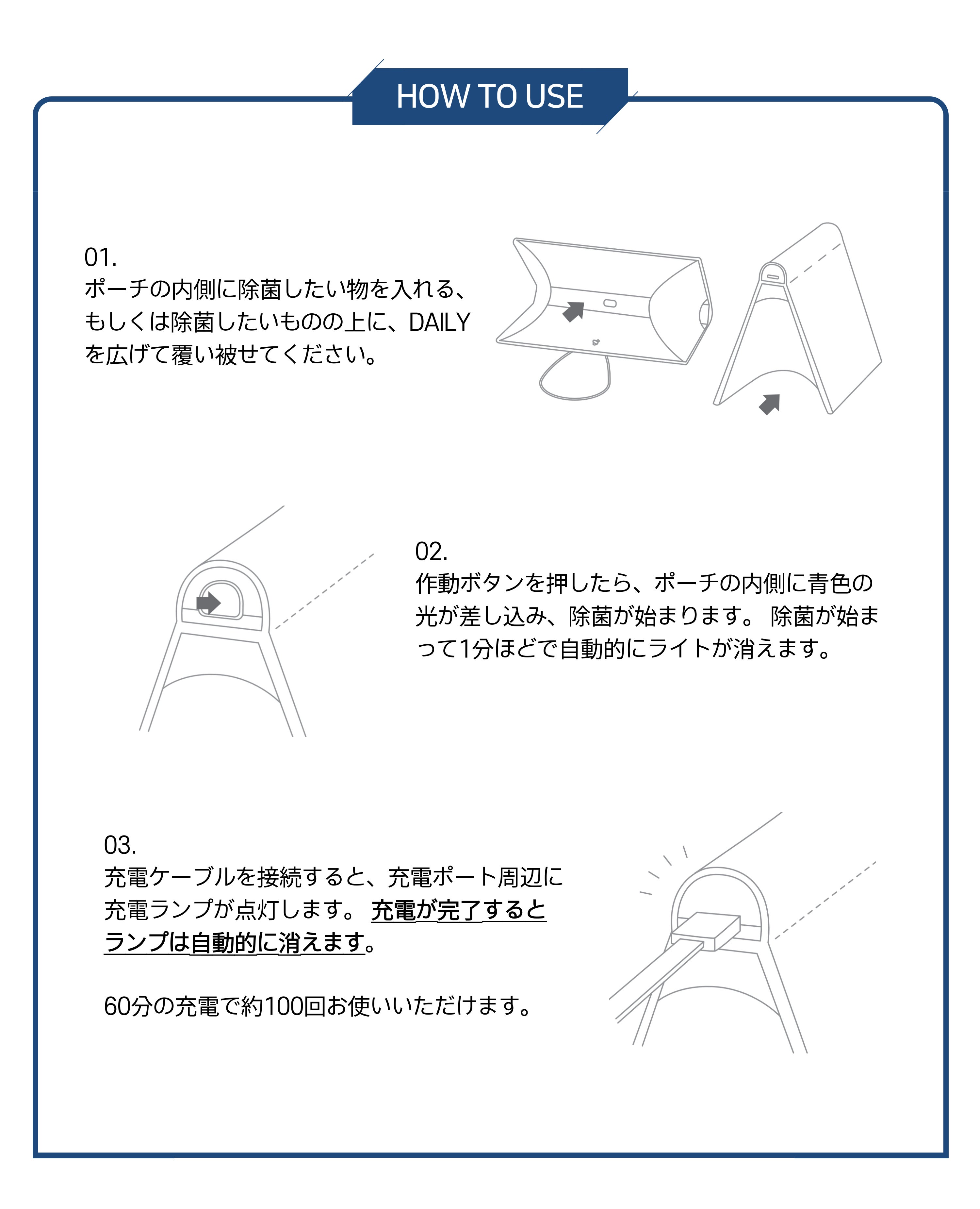 HOW TO USE

01.
ポーチの内側に除菌したい物を入れる、もしくは除菌したいものの上に、DAILYを広げて覆い被せてください。

02.
作動ボタンを押したら、ポーチの内側に青色の光が差し込み、除菌が始まります。 除菌が始まって1分ほどで自動的にライトが消えます。

03.
充電ケーブルを接続すると、充電ポート周辺に充電ランプが点灯します。 充電が完了するとランプは自動的に消えます。

60分の充電で約100回お使いいただけます。